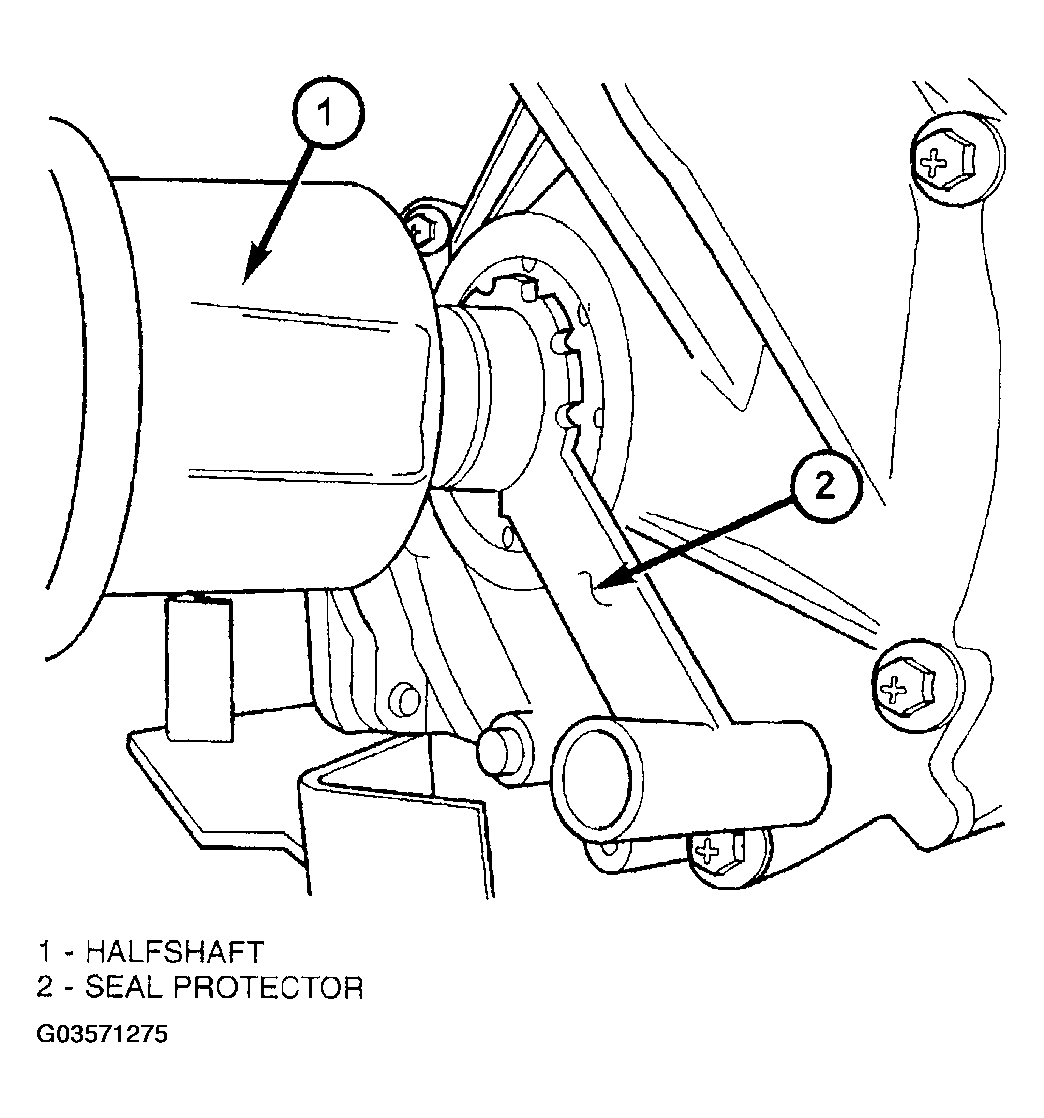 1

2

1 - HALFSHAFT
2 - SEAL PROTECTOR

G03571275