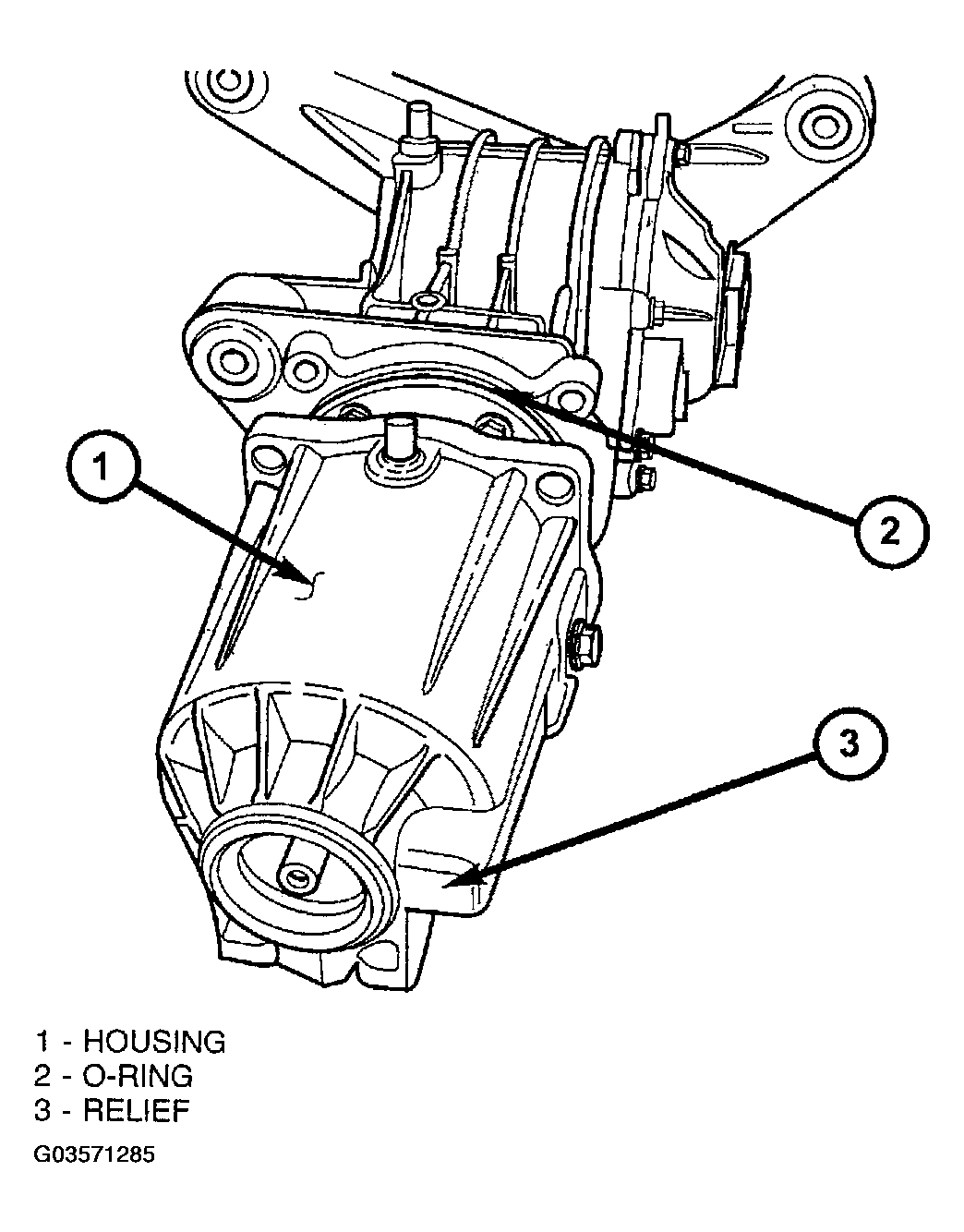 1

2

3

1 - HOUSING
2 - O-RING
3 - RELIEF

G03571285