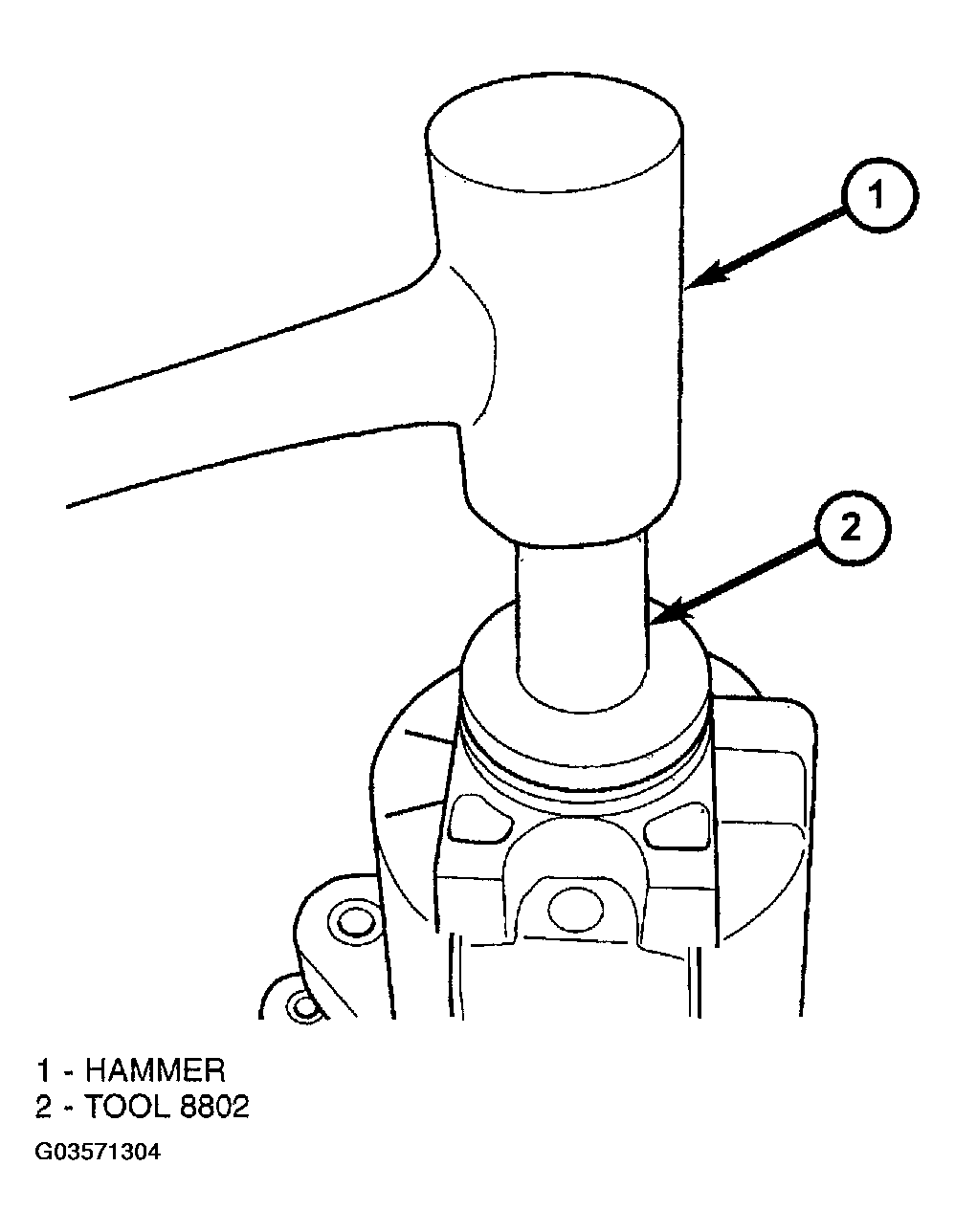 1

2

1 - HAMMER
2 - TOOL 8802

G03571304