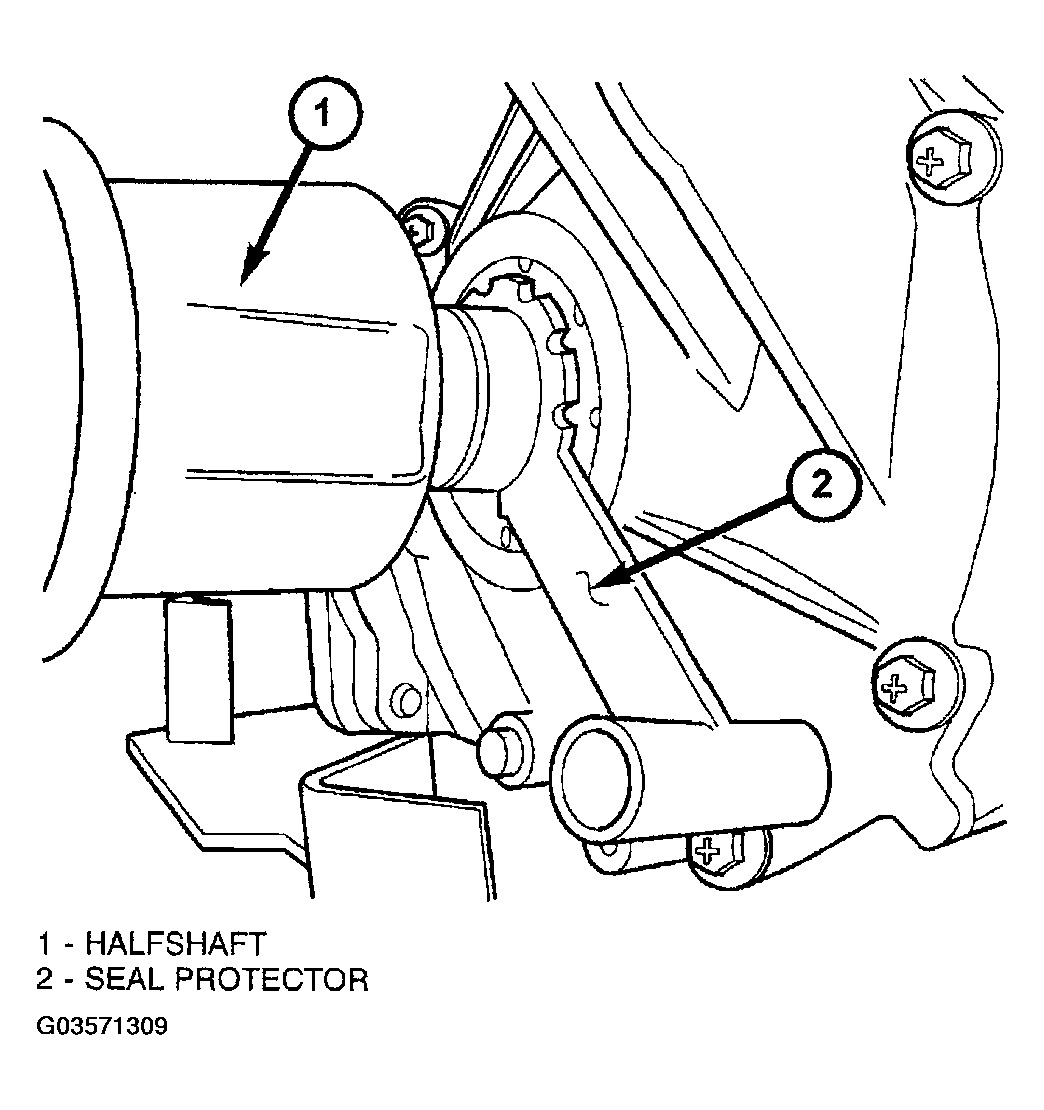 1

2

1 - HALFSHAFT
2 - SEAL PROTECTOR

G03571309