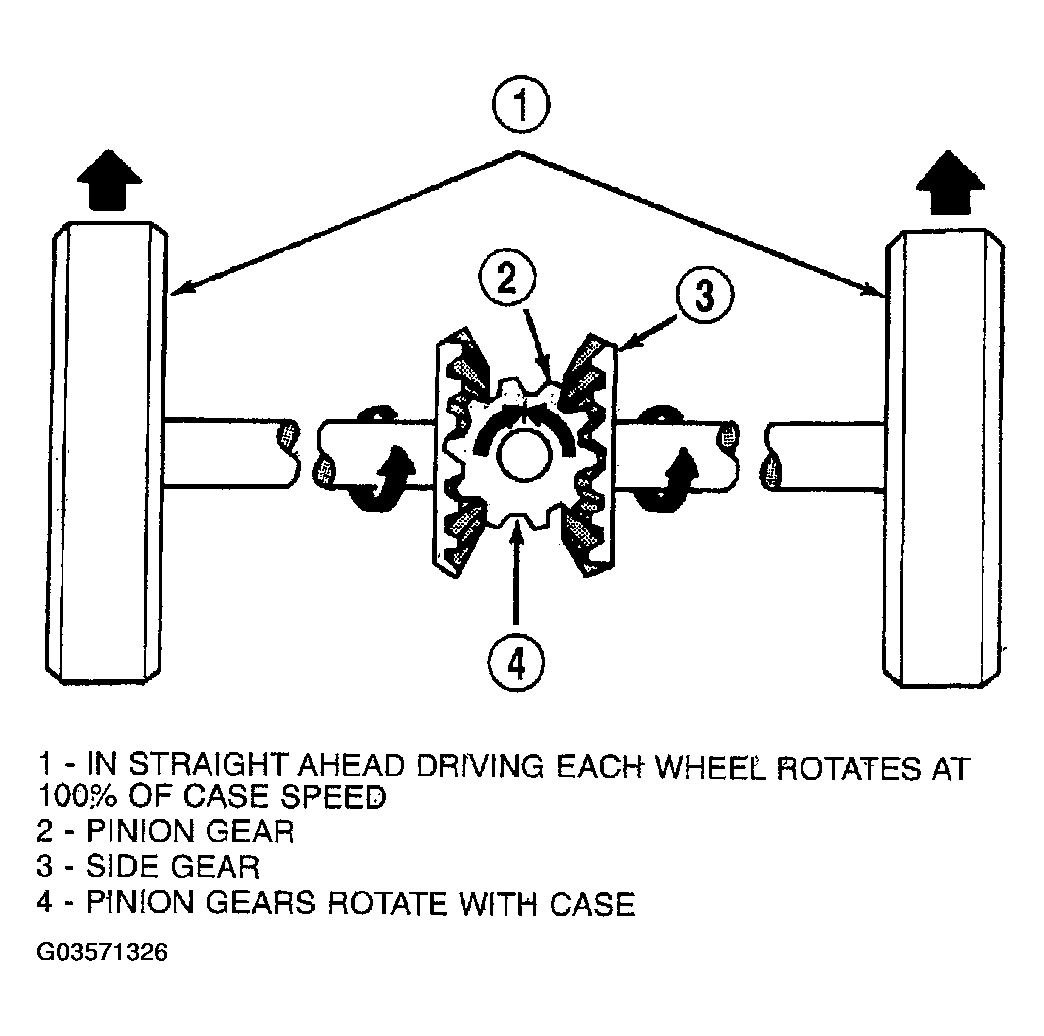 1

2

3

4

1 - IN STRAIGHT AHEAD DRIVING EACH WHEEL ROTATES AT 100% OF CASE SPEED
2 - PINION GEAR
3 - SIDE GEAR
4 - PINION GEARS ROTATE WITH CASE

G03571326