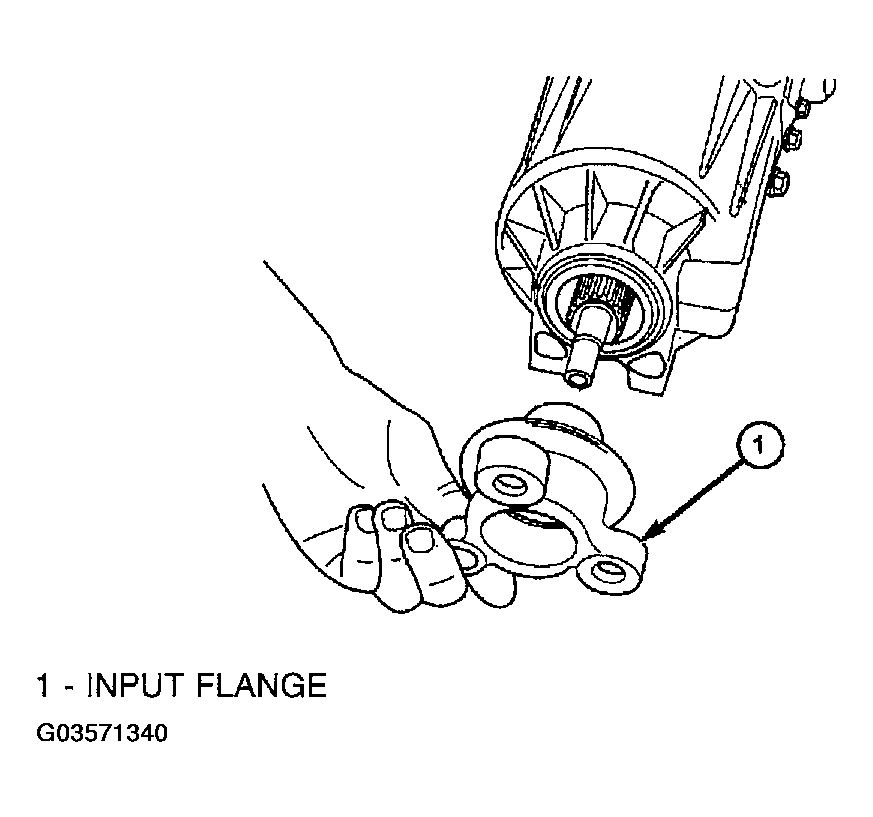 1

1 - INPUT FLANGE

G03571340