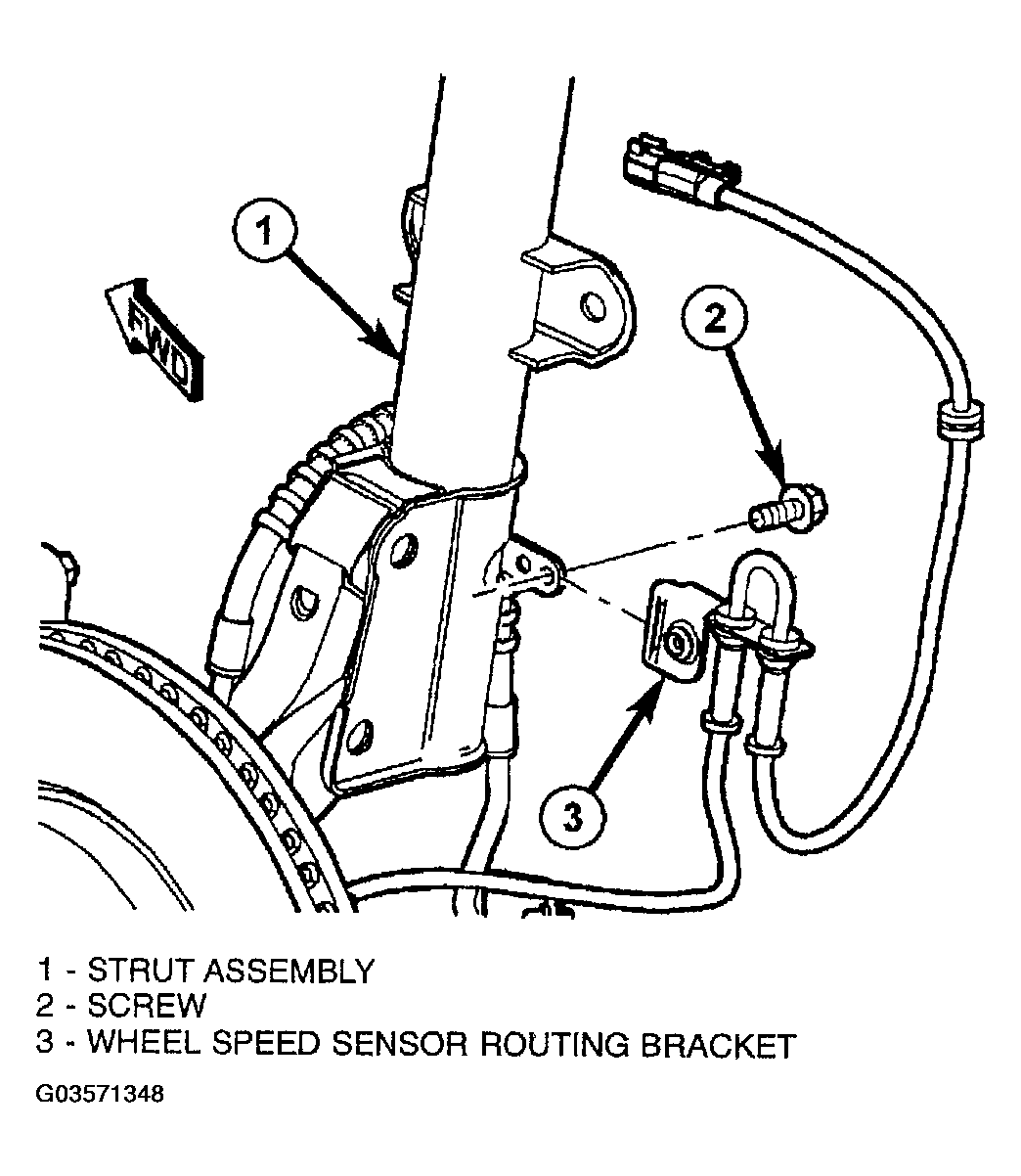 1

FWD

2

3

1 - STRUT ASSEMBLY
2 - SCREW
3 - WHEEL SPEED SENSOR ROUTING BRACKET

G03571348