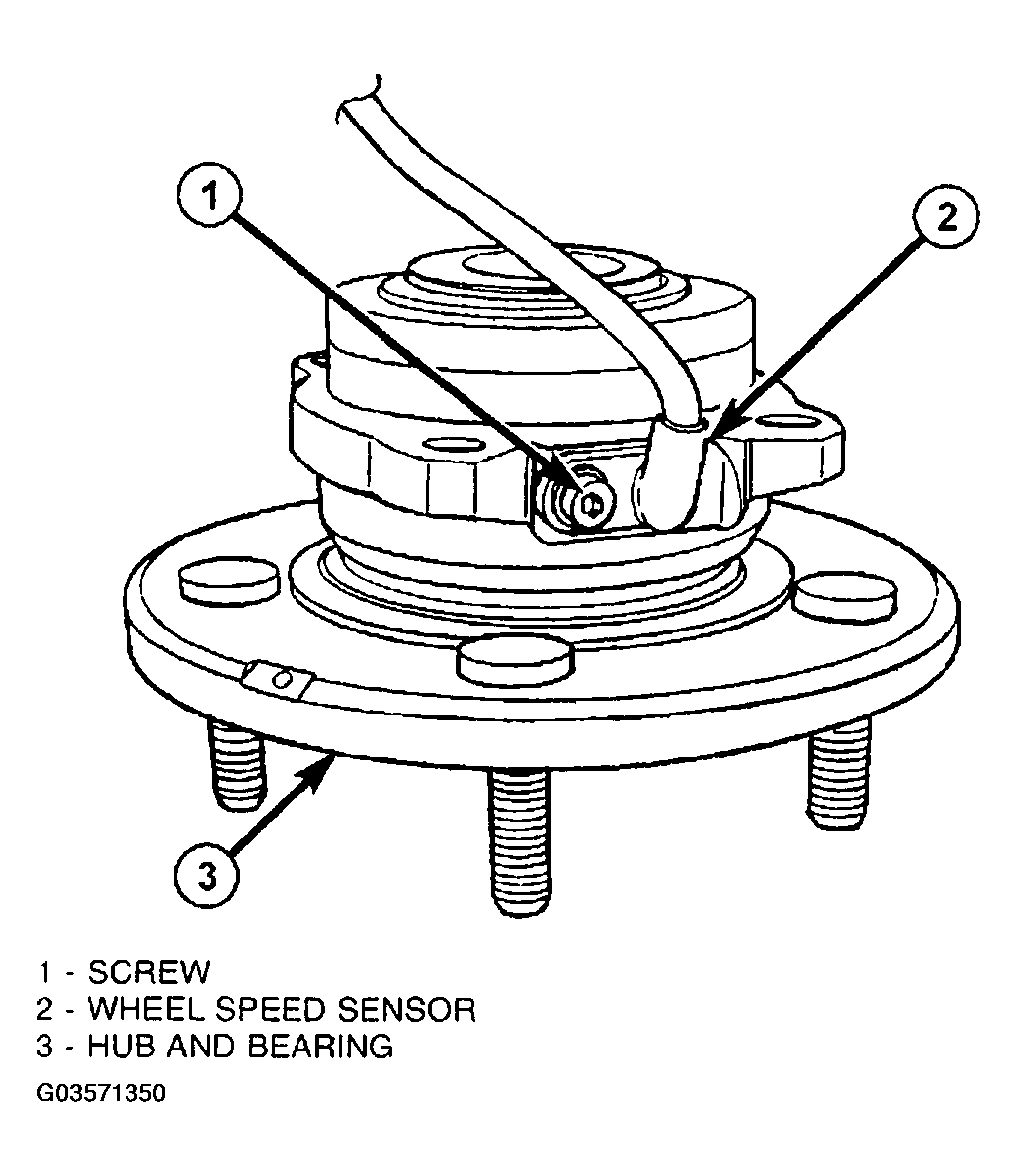 1
2
3
1 - SCREW
2 - WHEEL SPEED SENSOR
3 - HUB AND BEARING
G03571350