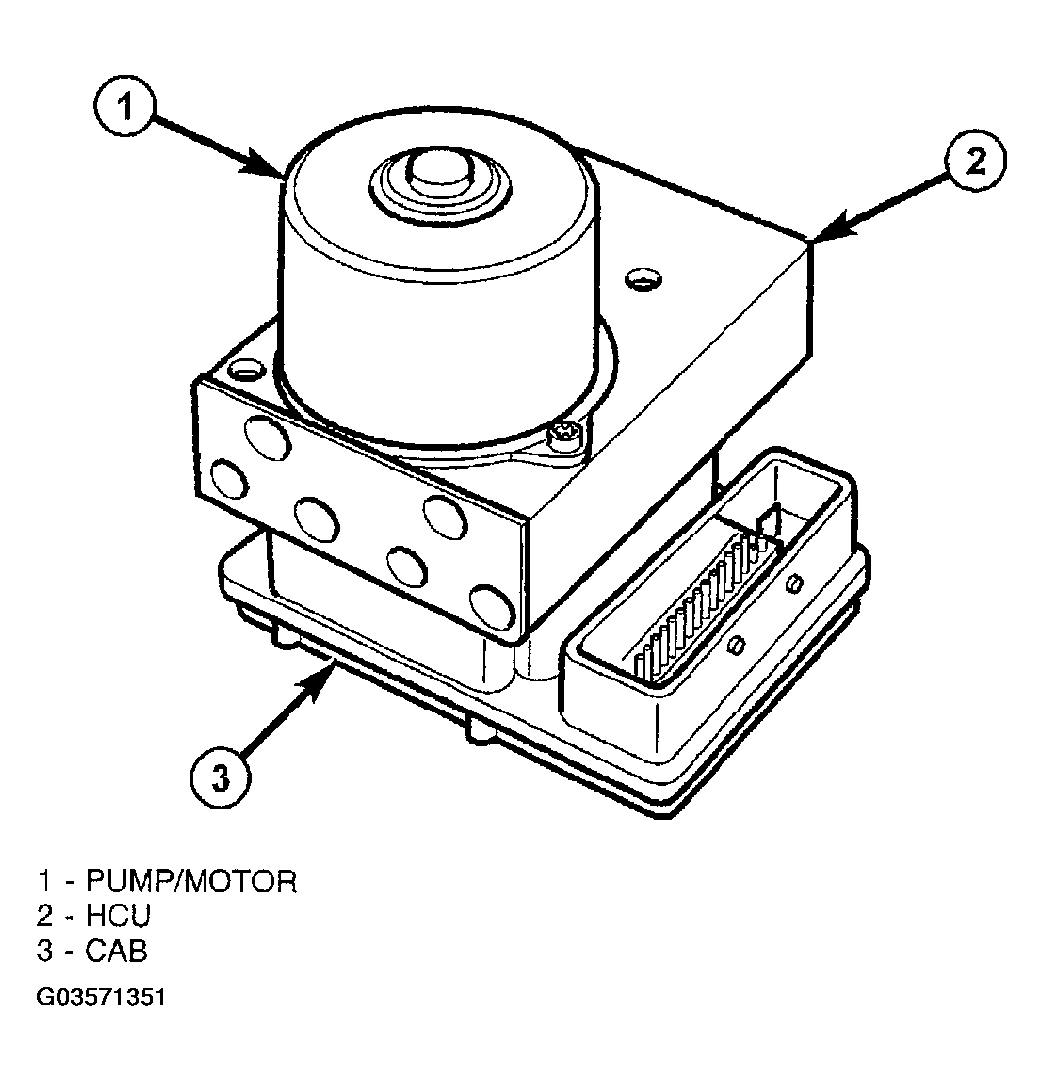 1

2

3

1 - PUMP/MOTOR
2 - HCU
3 - CAB

G03571351