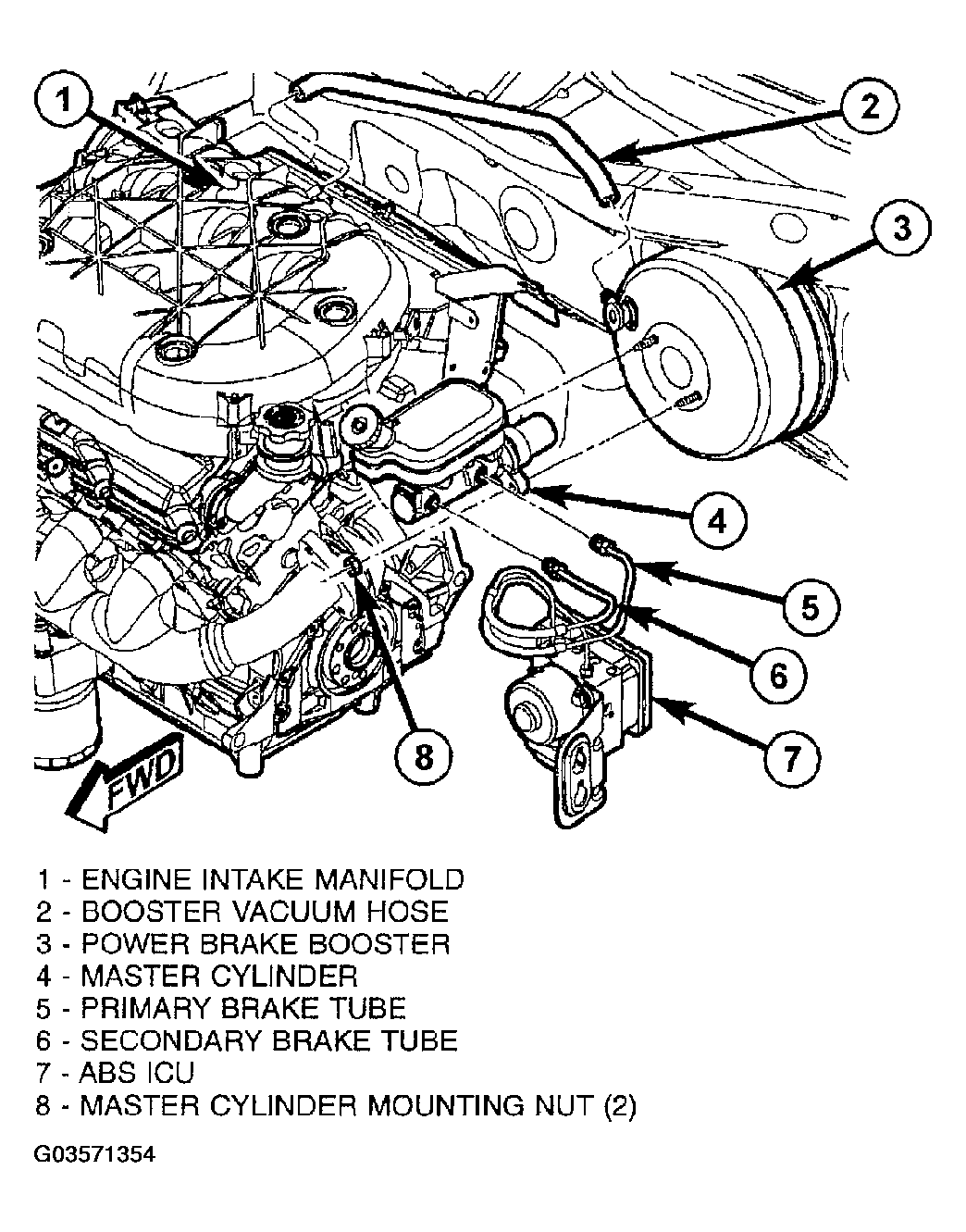 1
2
3
4
5
6
7
8
FWD

1 - ENGINE INTAKE MANIFOLD
2 - BOOSTER VACUUM HOSE
3 - POWER BRAKE BOOSTER
4 - MASTER CYLINDER
5 - PRIMARY BRAKE TUBE
6 - SECONDARY BRAKE TUBE
7 - ABS ICU
8 - MASTER CYLINDER MOUNTING NUT (2)

G03571354