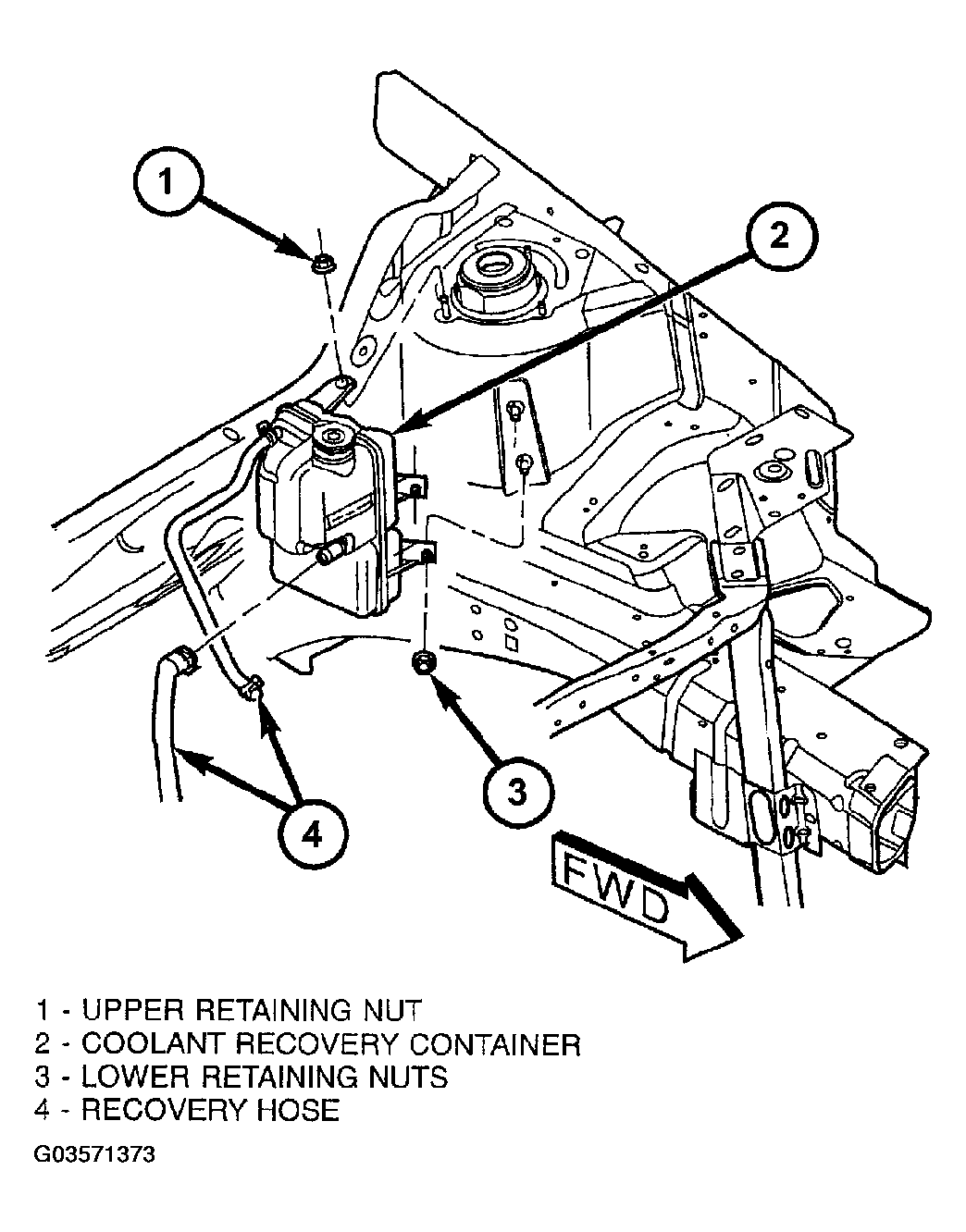 1

2

3

4

FWD

1 - UPPER RETAINING NUT
2 - COOLANT RECOVERY CONTAINER
3 - LOWER RETAINING NUTS
4 - RECOVERY HOSE

G03571373