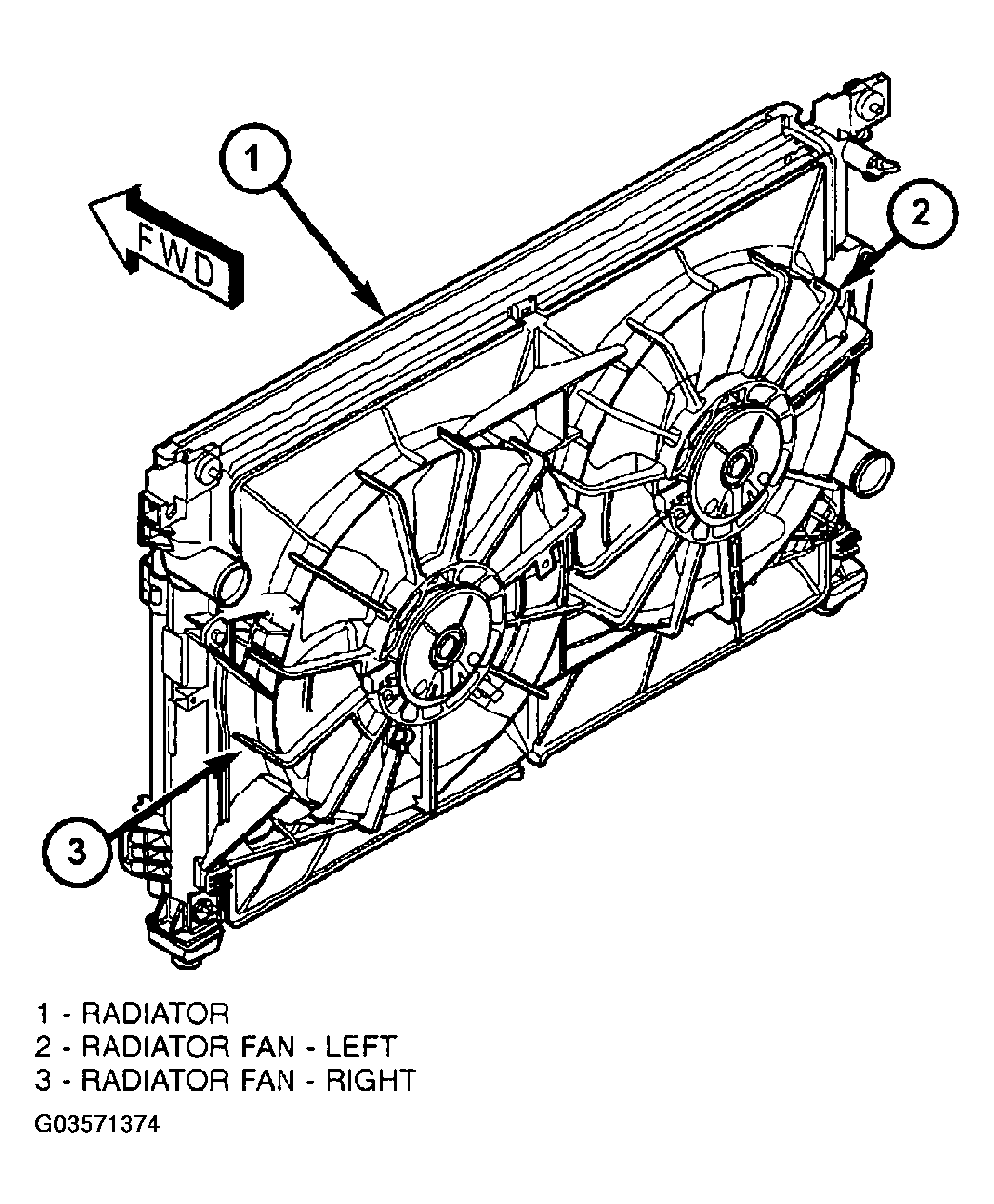 1

FWD

2

3

1 - RADIATOR
2 - RADIATOR FAN - LEFT
3 - RADIATOR FAN - RIGHT

G03571374