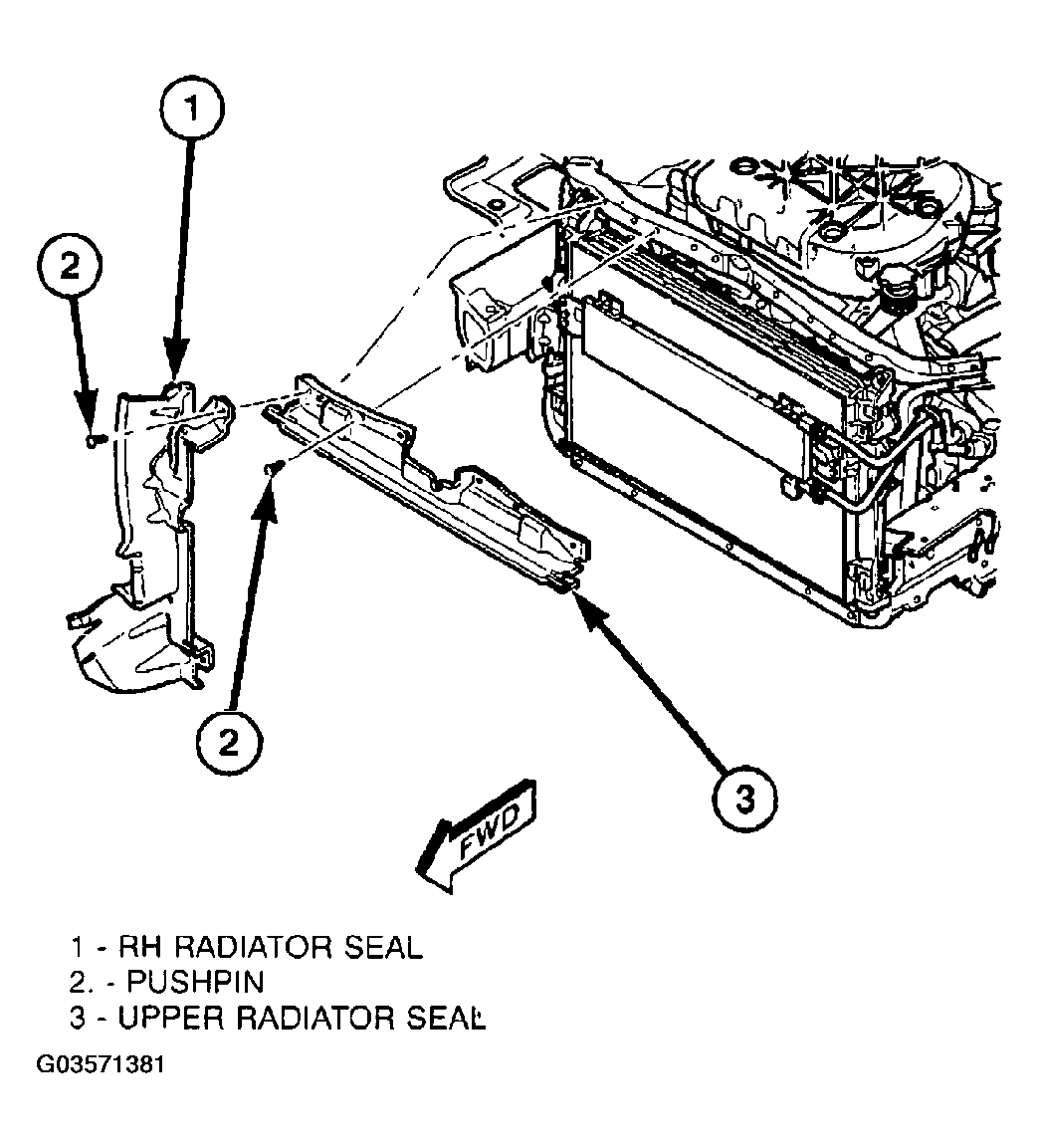 1

2

2

3

FWD

1 - RH RADIATOR SEAL
2. - PUSHPIN
3 - UPPER RADIATOR SEAL

G03571381