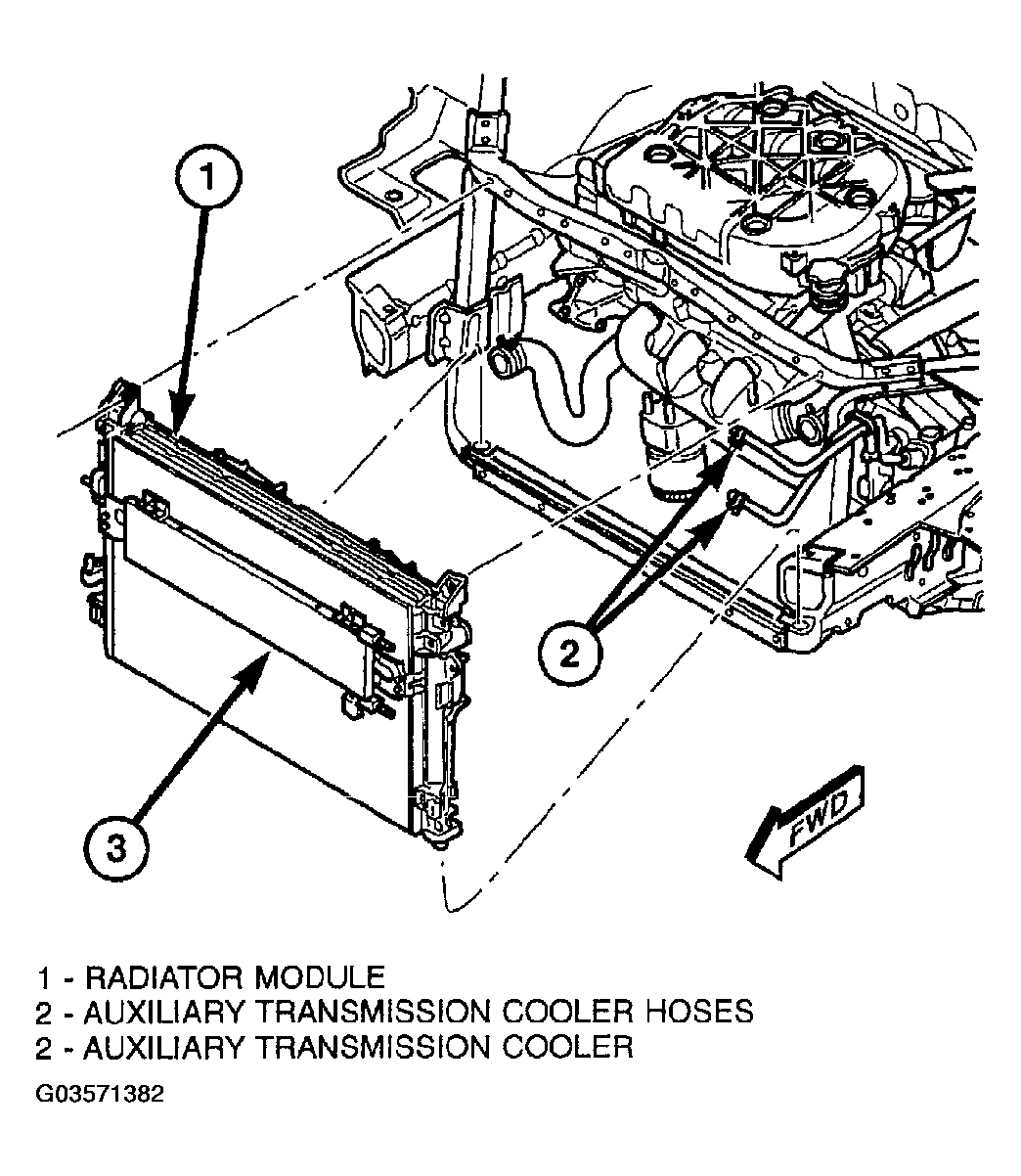 1
2
3
FWD

1 - RADIATOR MODULE
2 - AUXILIARY TRANSMISSION COOLER HOSES
2 - AUXILIARY TRANSMISSION COOLER

G03571382