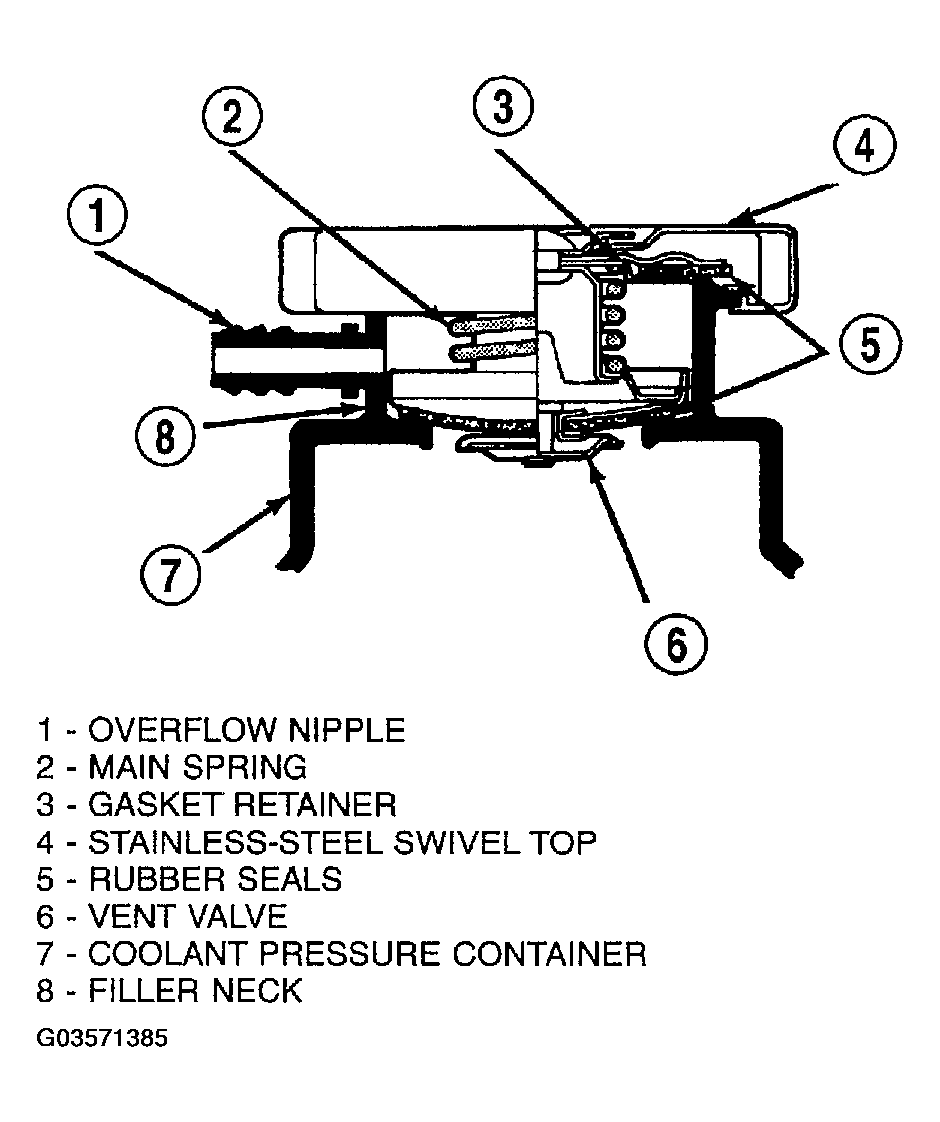 2
3
4
1
5
8
7
6

1 - OVERFLOW NIPPLE
2 - MAIN SPRING
3 - GASKET RETAINER
4 - STAINLESS-STEEL SWIVEL TOP
5 - RUBBER SEALS
6 - VENT VALVE
7 - COOLANT PRESSURE CONTAINER
8 - FILLER NECK

G03571385