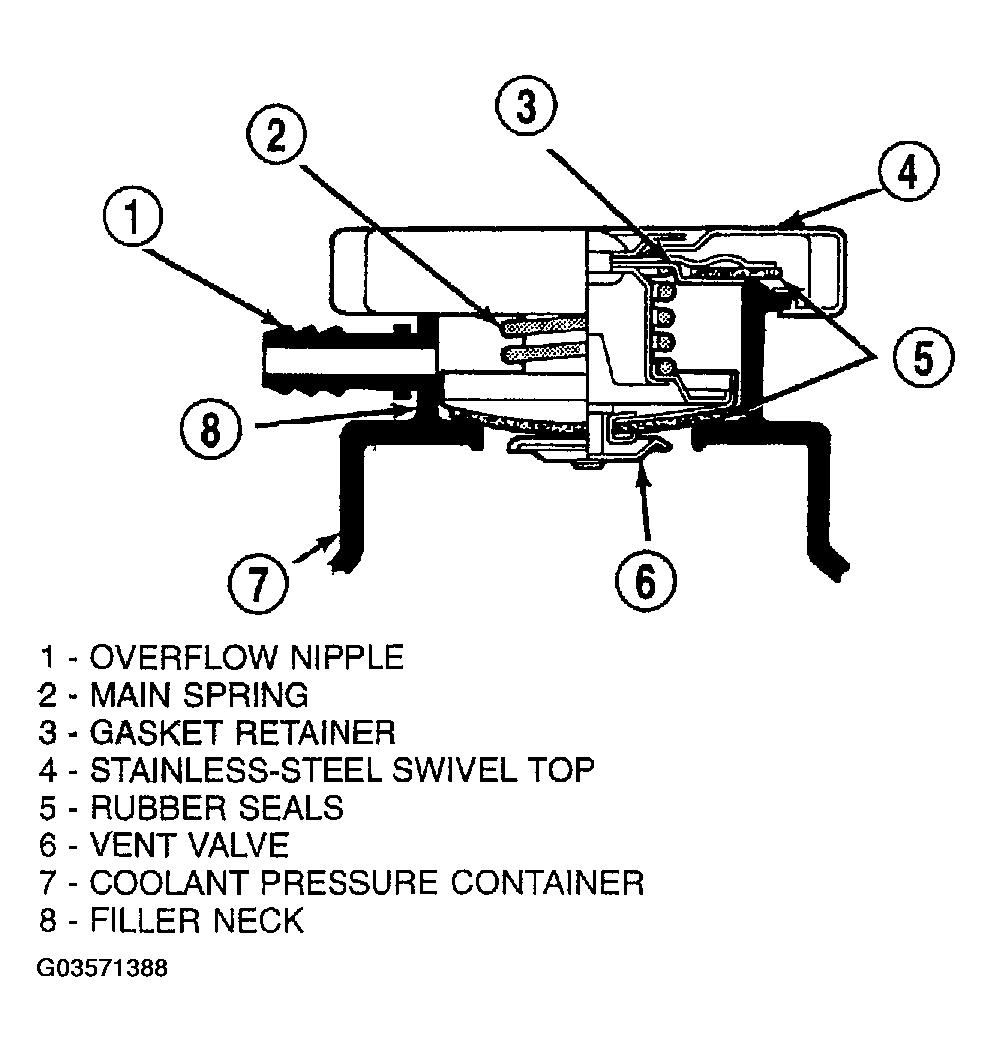 3
2
4
1
5
8
7
6

1 - OVERFLOW NIPPLE
2 - MAIN SPRING
3 - GASKET RETAINER
4 - STAINLESS-STEEL SWIVEL TOP
5 - RUBBER SEALS
6 - VENT VALVE
7 - COOLANT PRESSURE CONTAINER
8 - FILLER NECK

G03571388