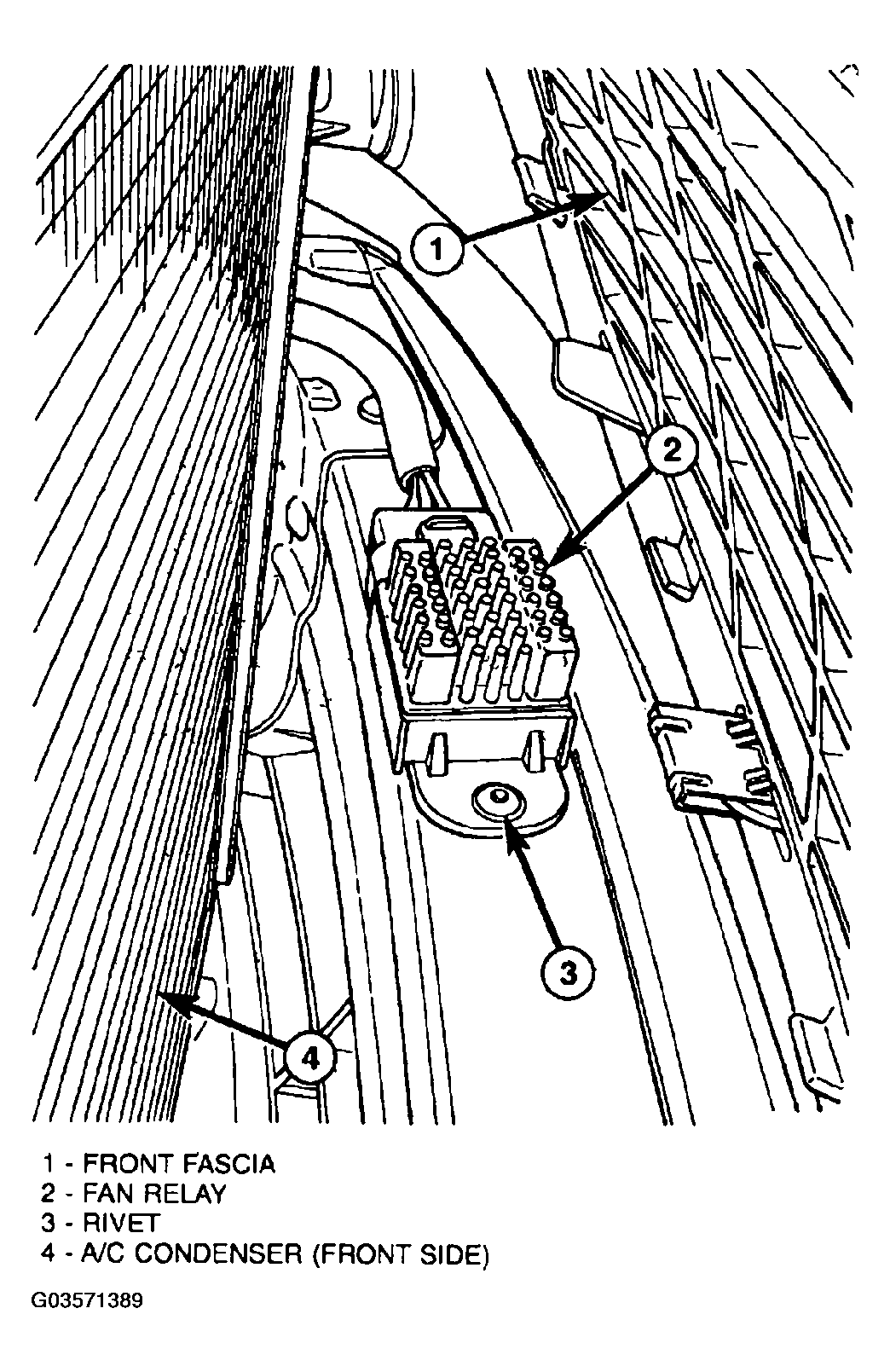 1
2
3
4

1 - FRONT FASCIA
2 - FAN RELAY
3 - RIVET
4 - A/C CONDENSER (FRONT SIDE)

G03571389