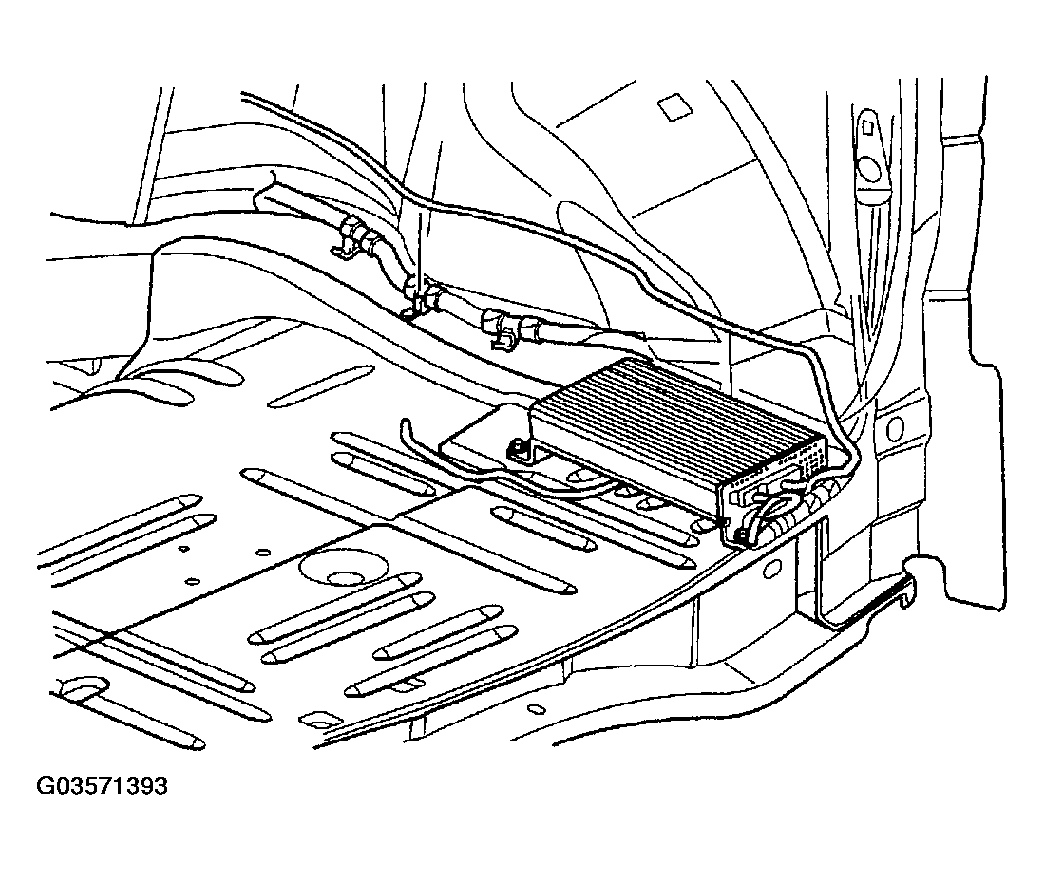 G03571393