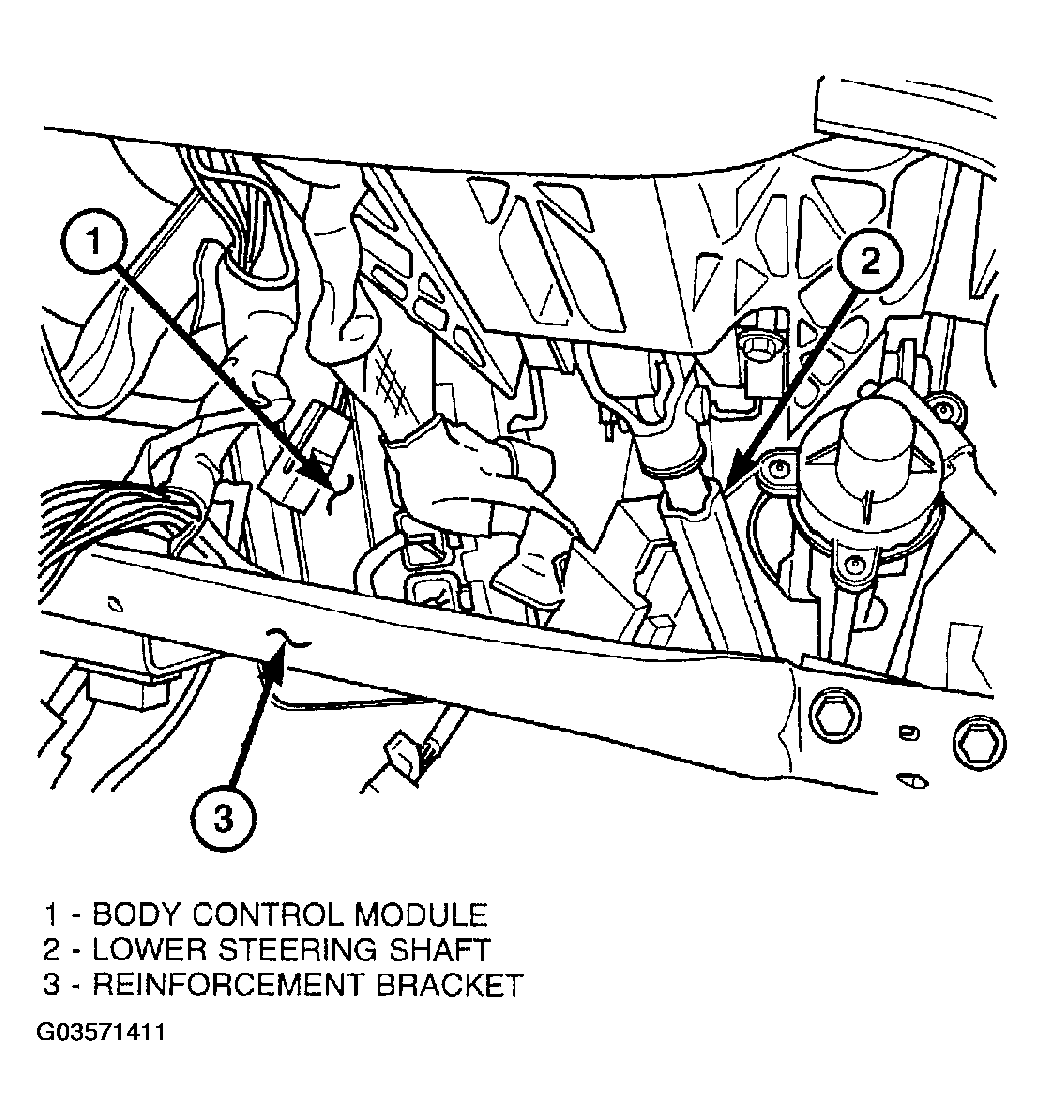 1

2

3

1 - BODY CONTROL MODULE
2 - LOWER STEERING SHAFT
3 - REINFORCEMENT BRACKET

G03571411