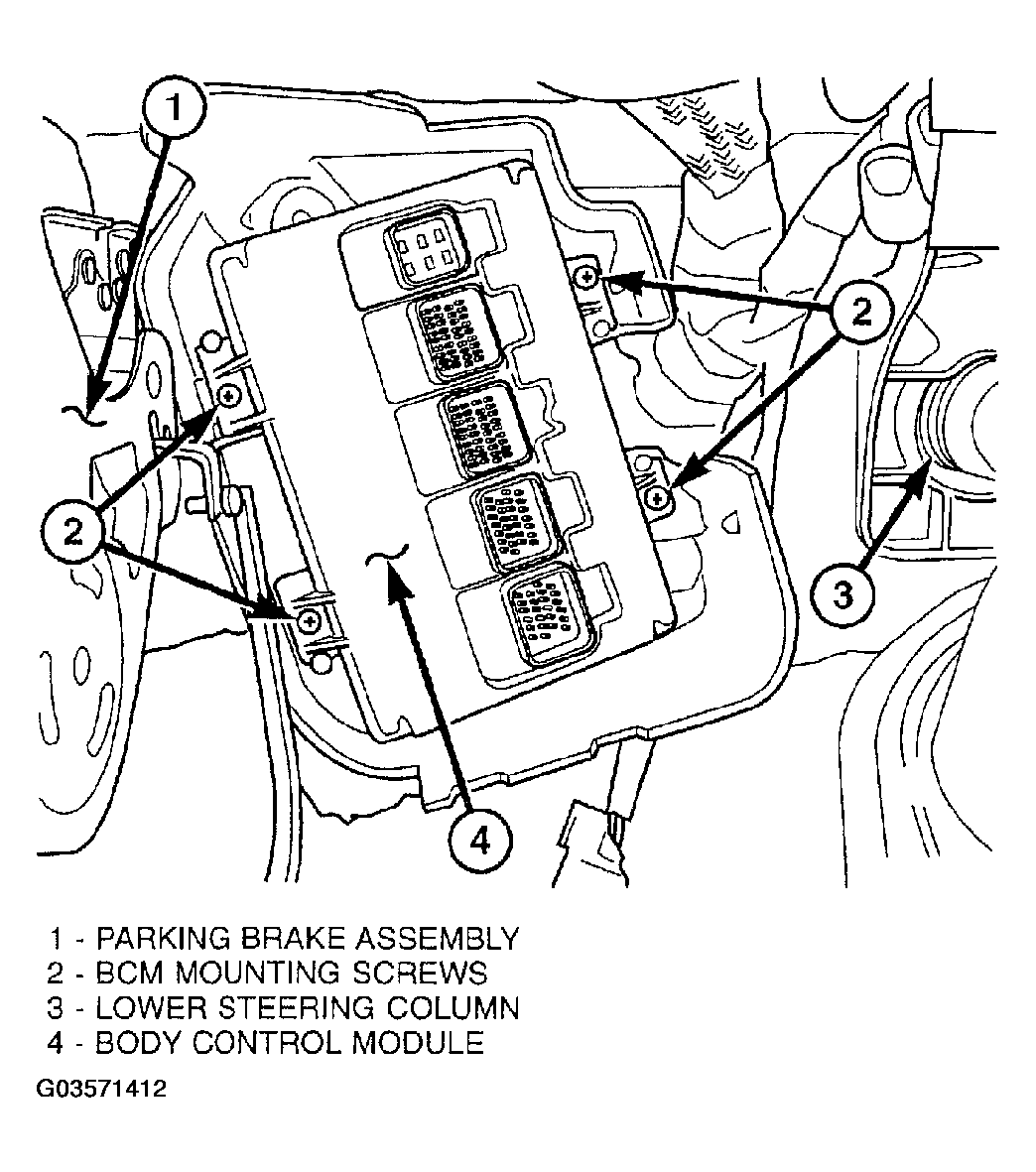 1

2

2

3

4

1 - PARKING BRAKE ASSEMBLY
2 - BCM MOUNTING SCREWS
3 - LOWER STEERING COLUMN
4 - BODY CONTROL MODULE

G03571412