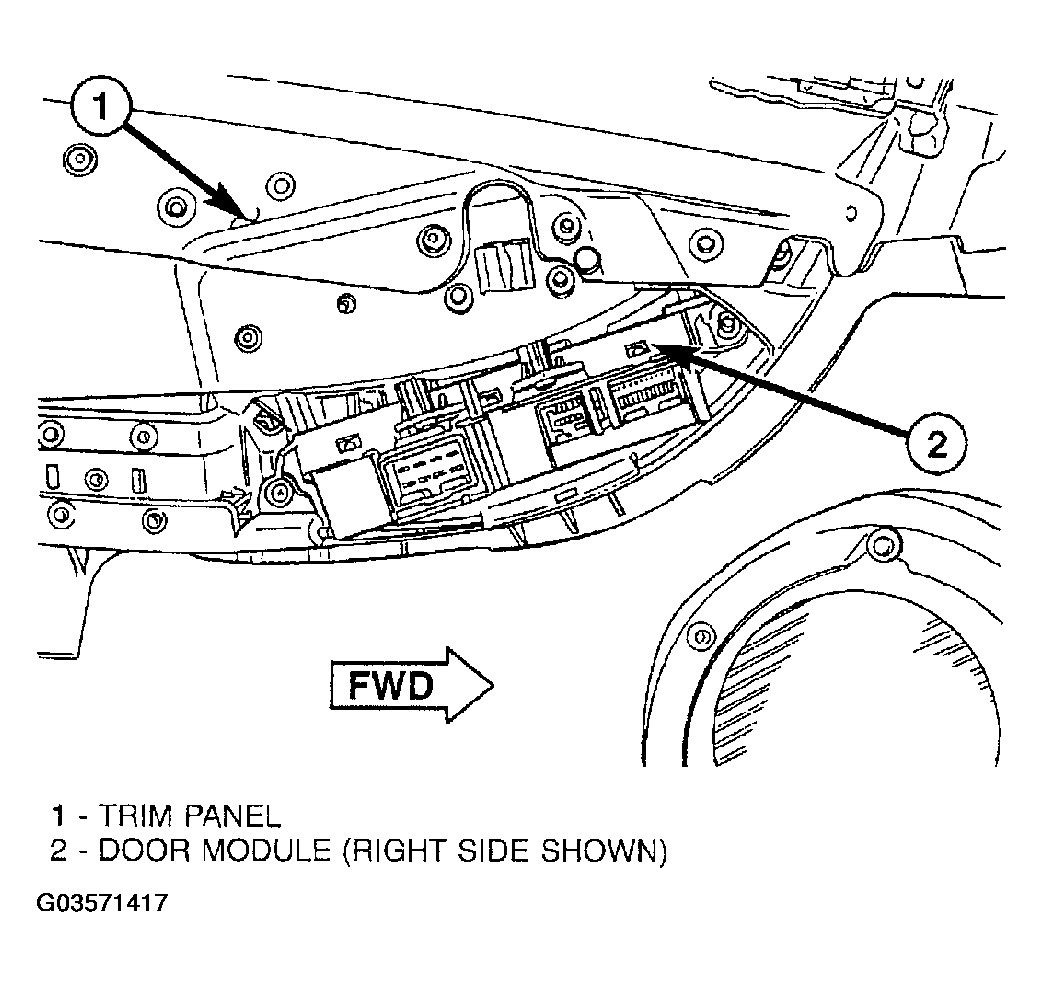 1

2

FWD

1 - TRIM PANEL
2 - DOOR MODULE (RIGHT SIDE SHOWN)

G03571417