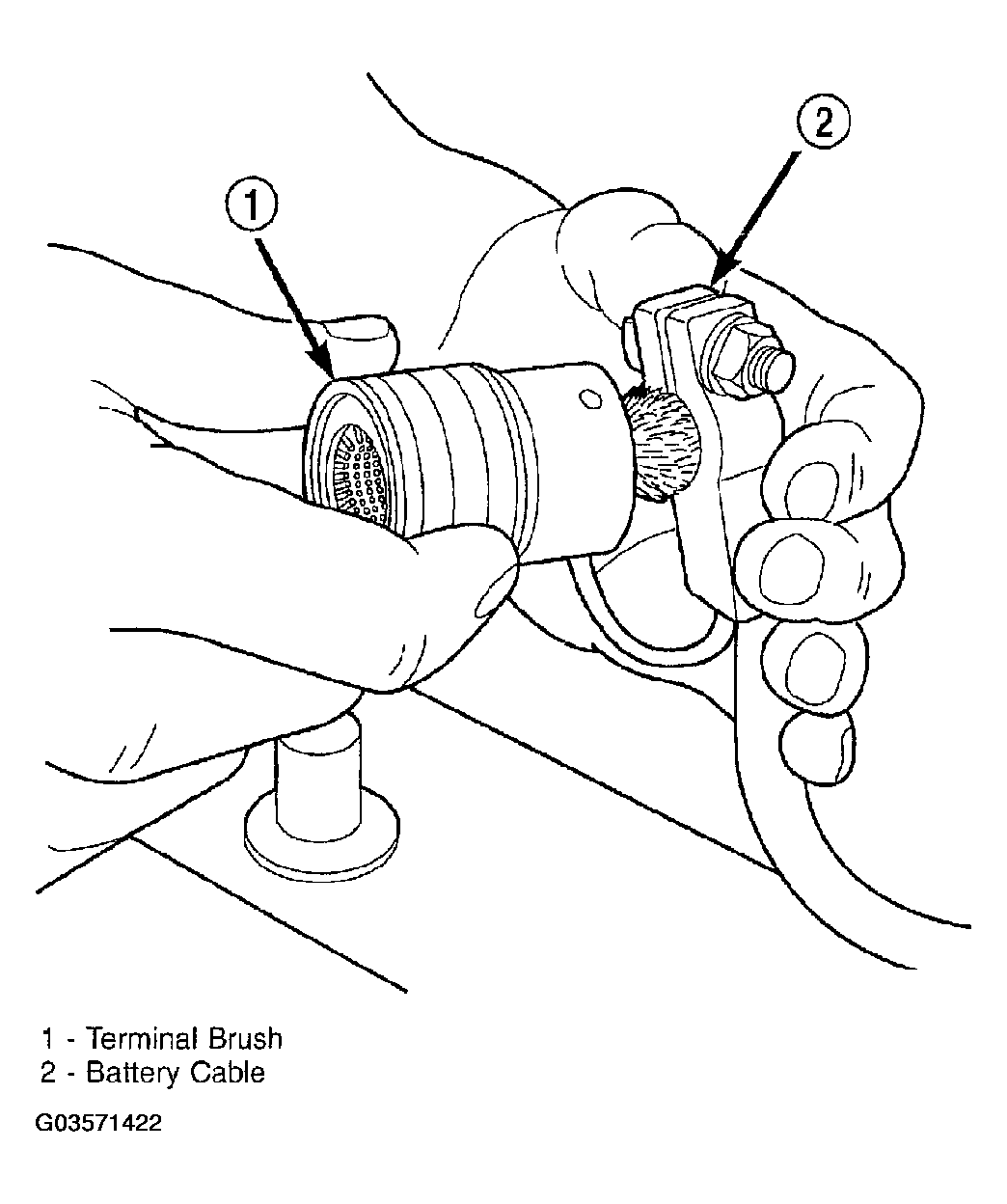 1

2

1 - Terminal Brush
2 - Battery Cable

G03571422