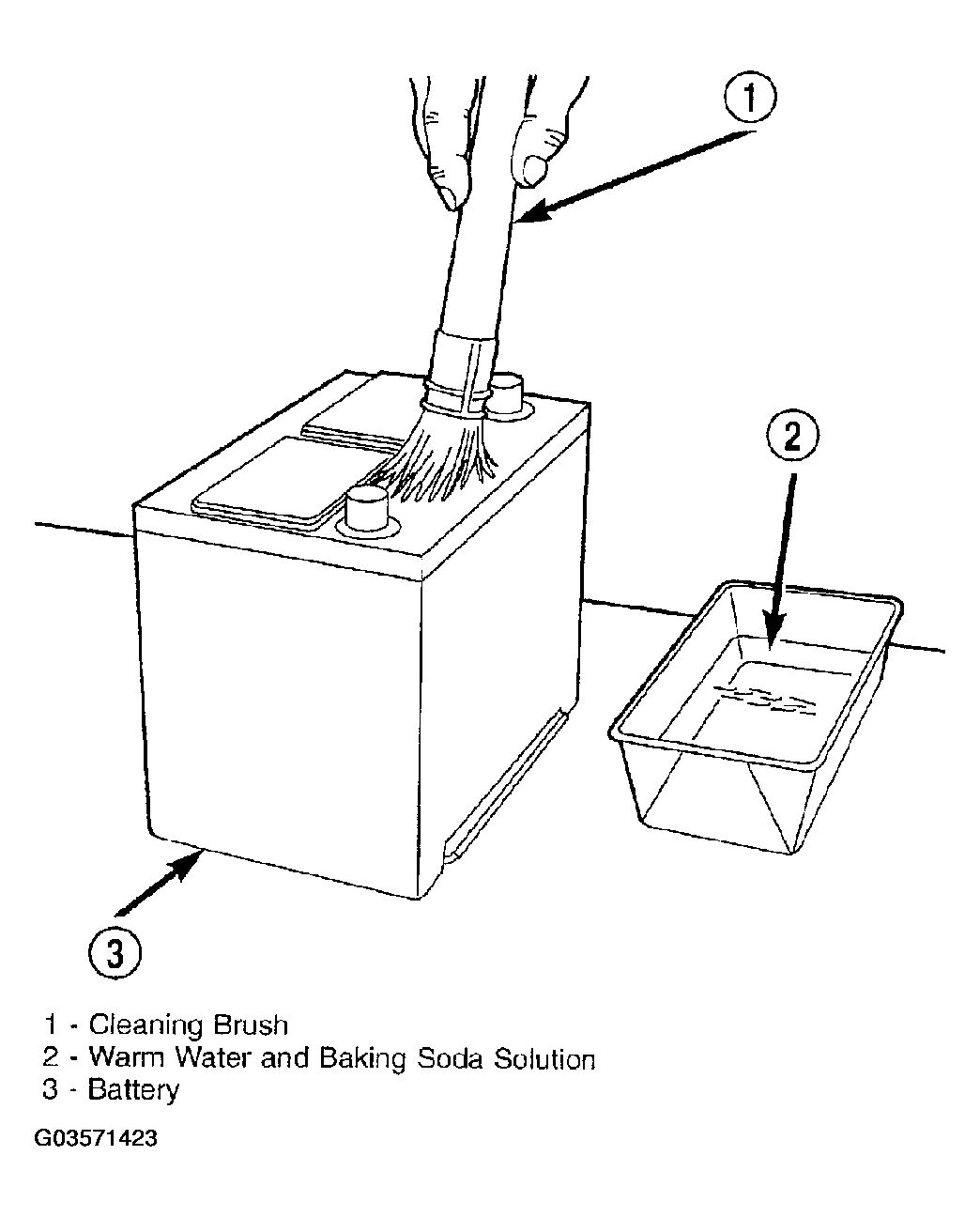 1

2

3

1 - Cleaning Brush
2 - Warm Water and Baking Soda Solution
3 - Battery

G03571423