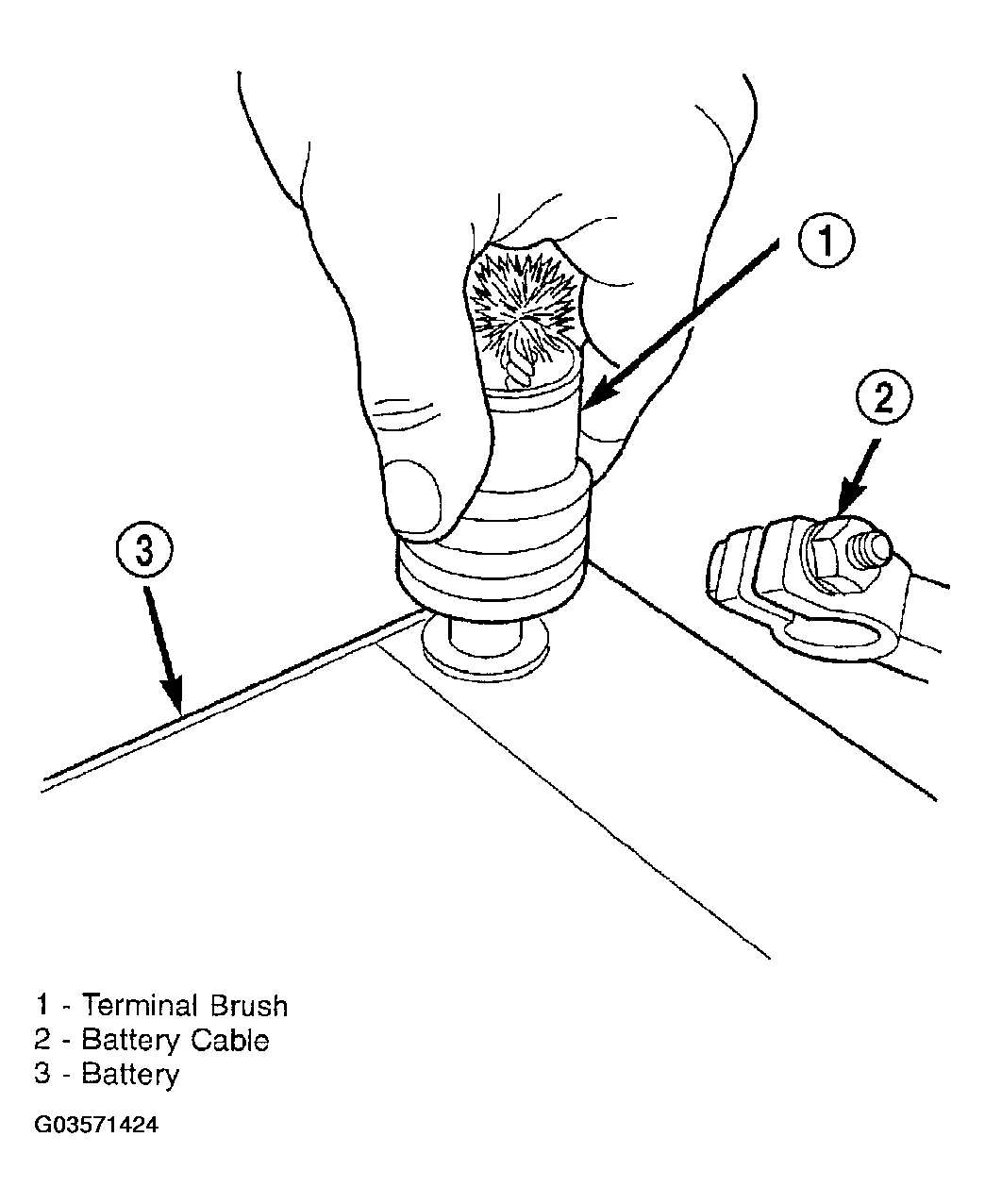 1

2

3

1 - Terminal Brush
2 - Battery Cable
3 - Battery

G03571424