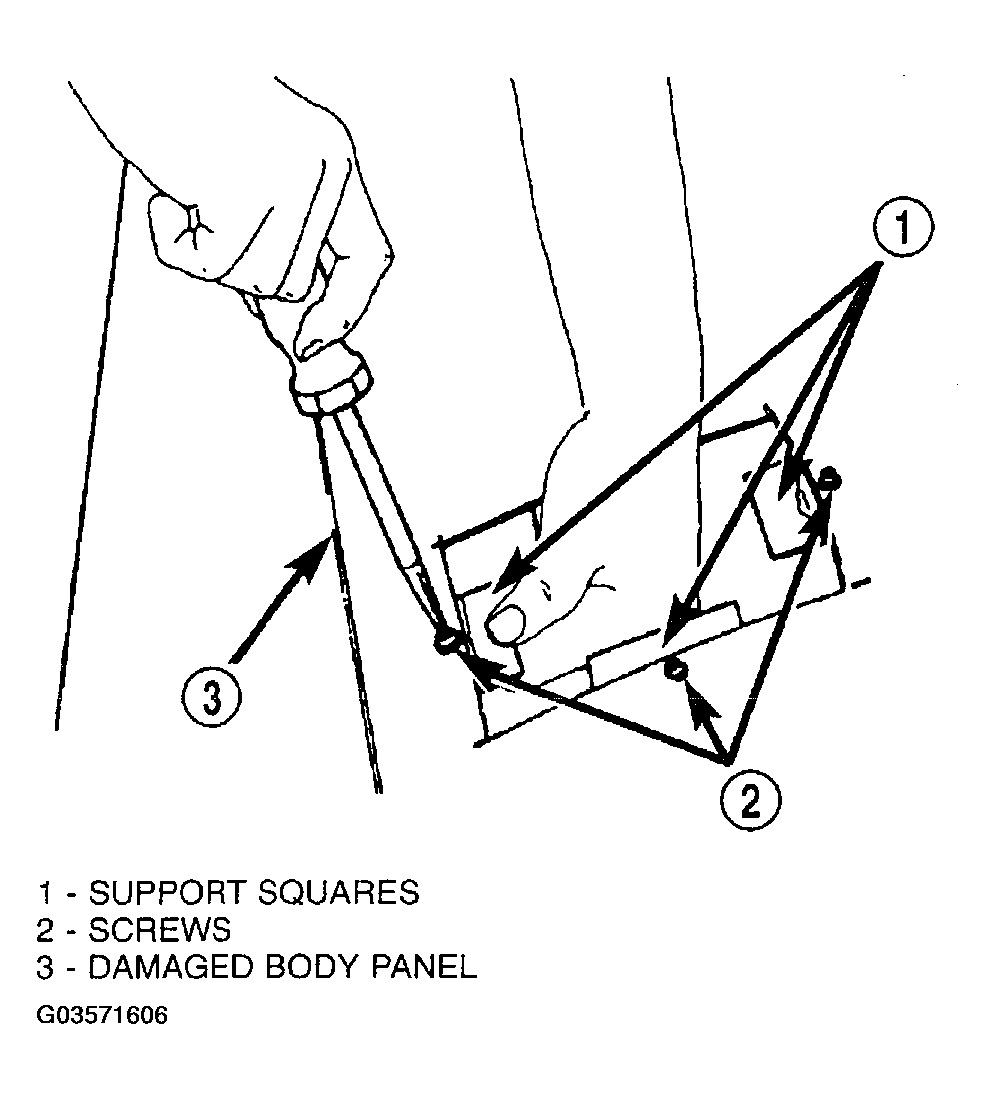 1

3

2

1 - SUPPORT SQUARES
2 - SCREWS
3 - DAMAGED BODY PANEL

G03571606