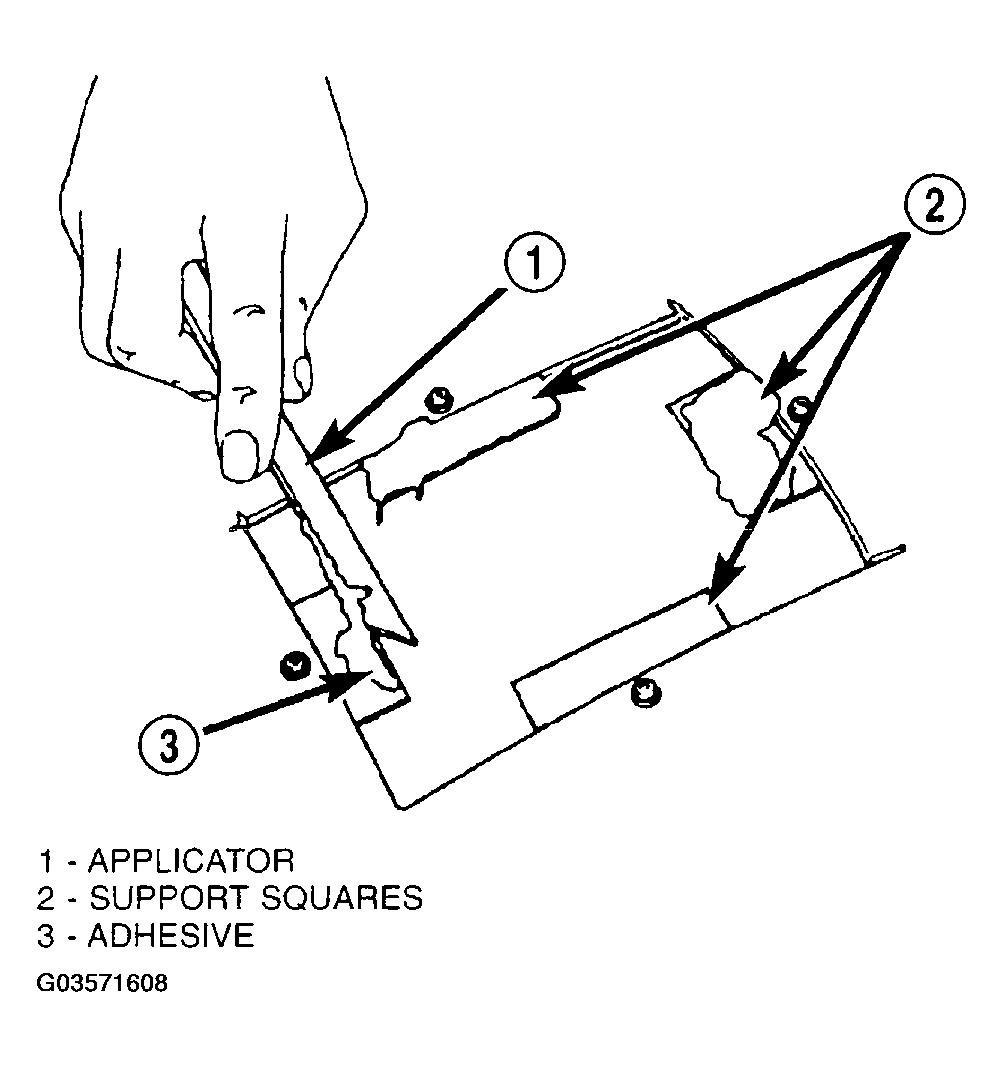 1

2

3

1 - APPLICATOR
2 - SUPPORT SQUARES
3 - ADHESIVE

G03571608