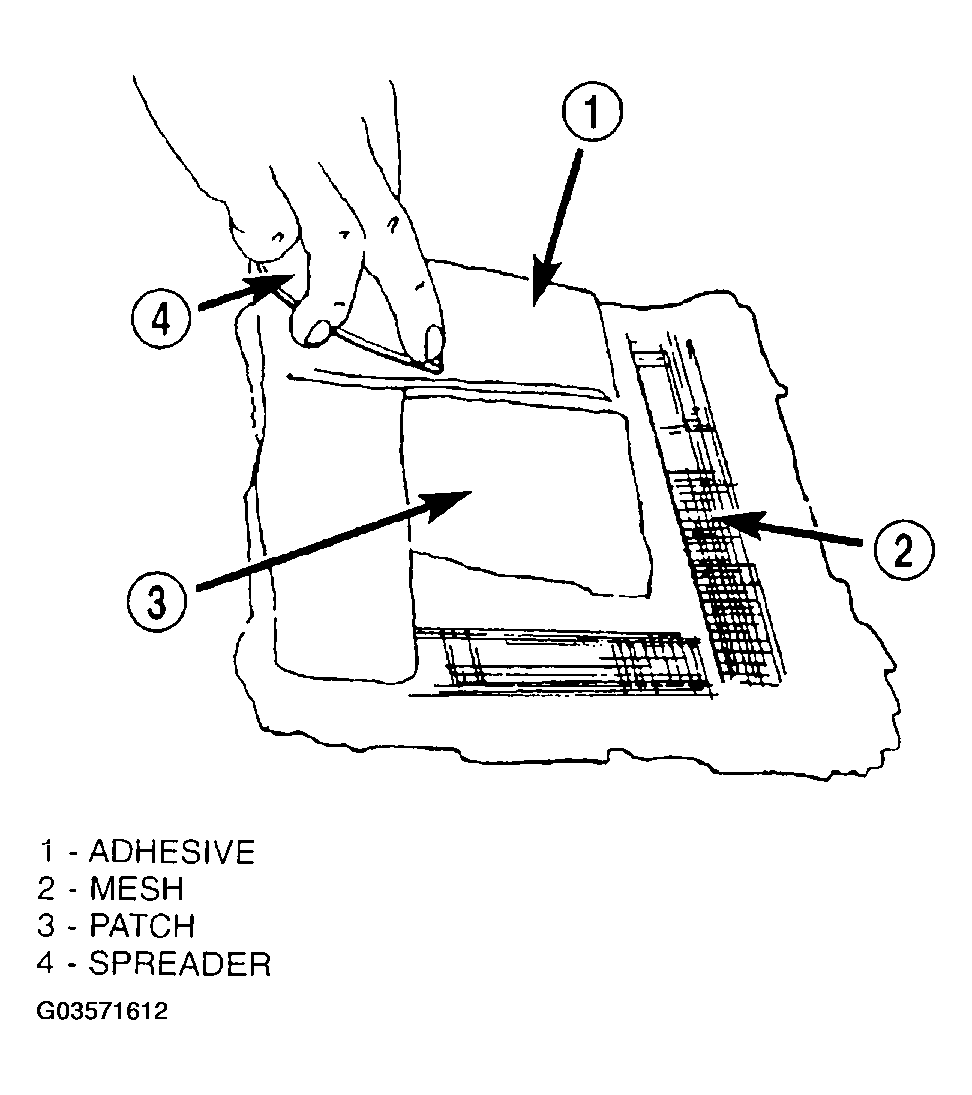 1
4
2
3

1 - ADHESIVE
2 - MESH
3 - PATCH
4 - SPREADER

G03571612