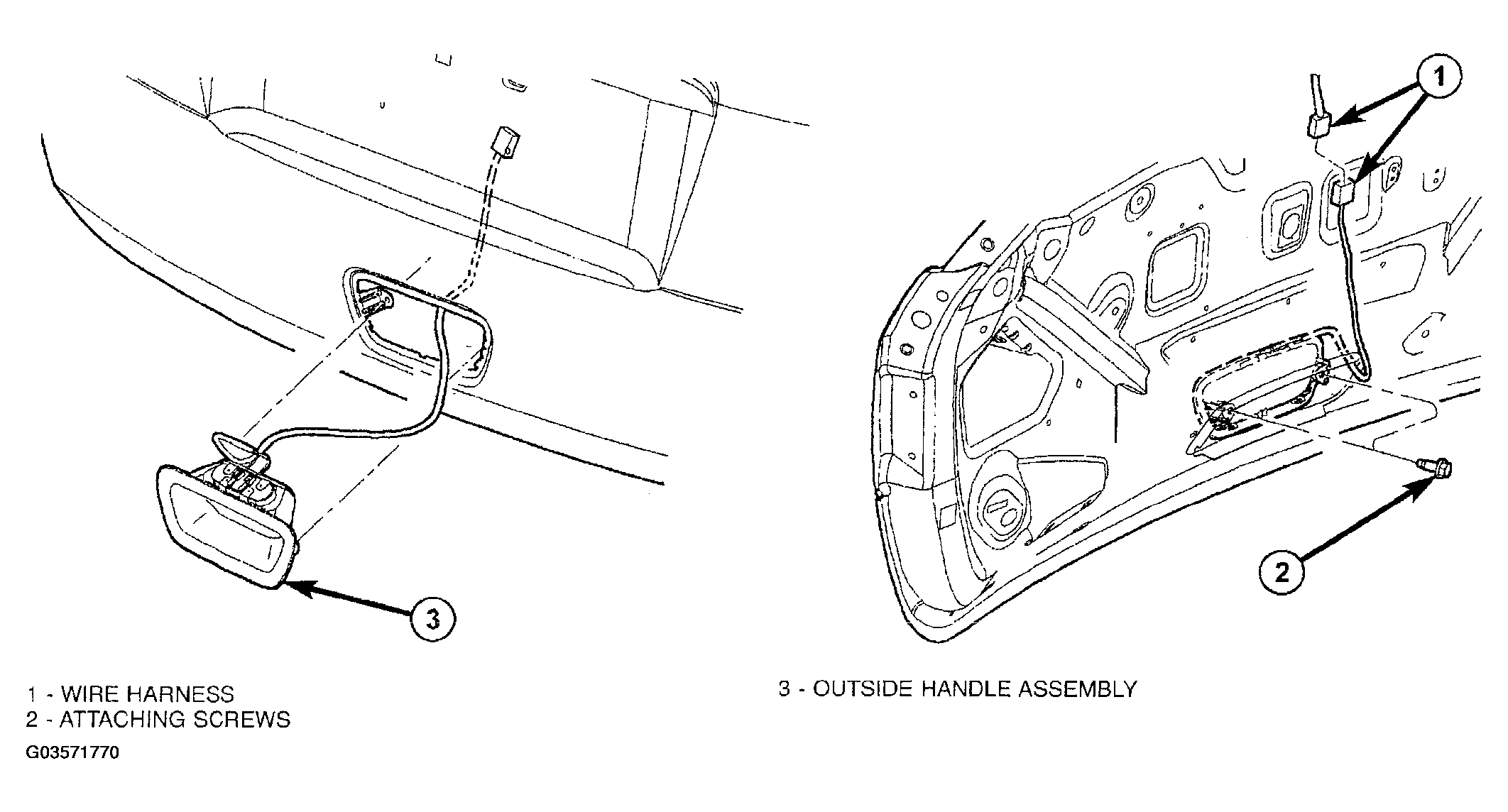 1

2

3

1 - WIRE HARNESS
2 - ATTACHING SCREWS

3 - OUTSIDE HANDLE ASSEMBLY

G03571770