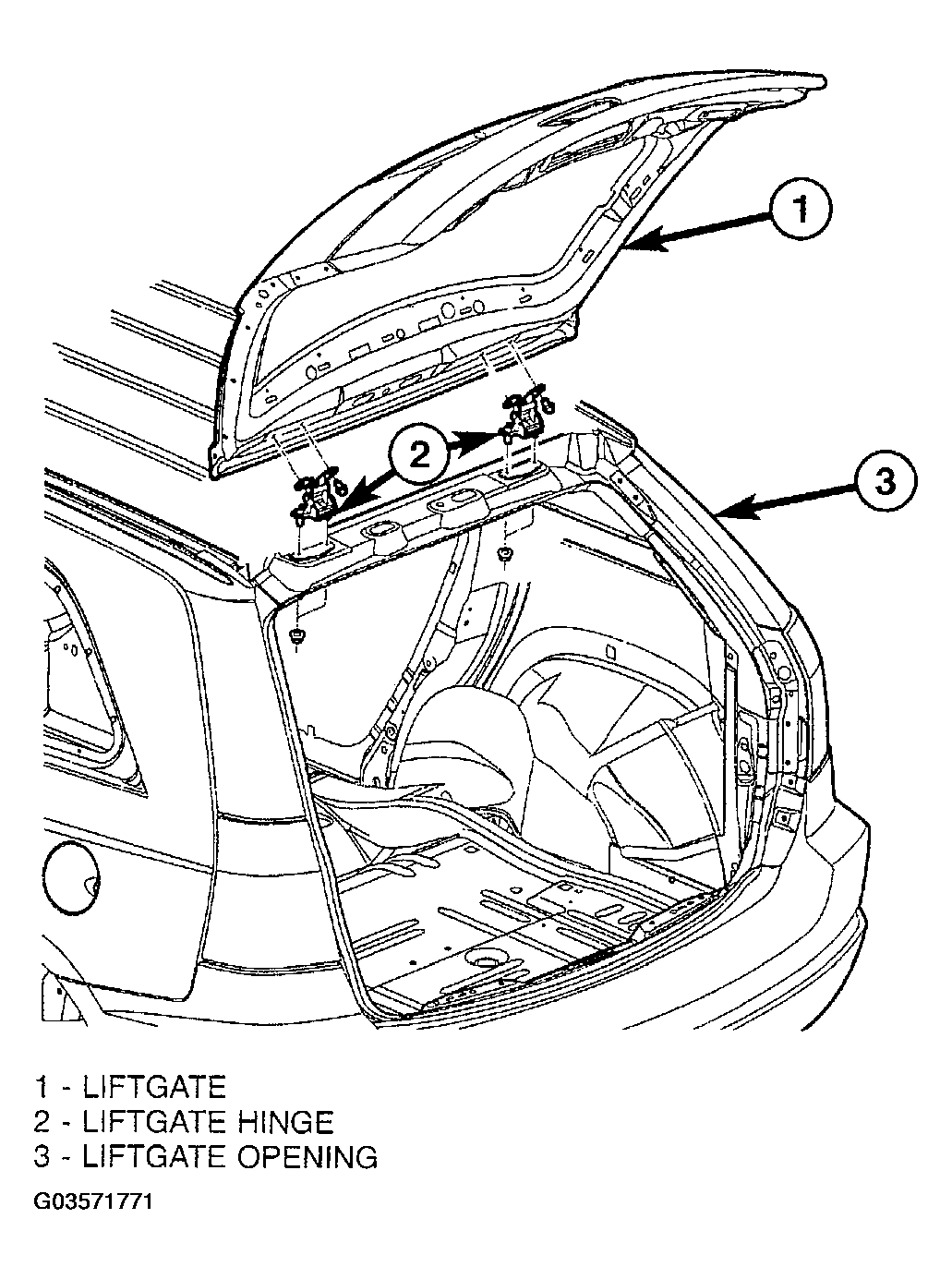 1

2

3

1 - LIFTGATE
2 - LIFTGATE HINGE
3 - LIFTGATE OPENING

G03571771