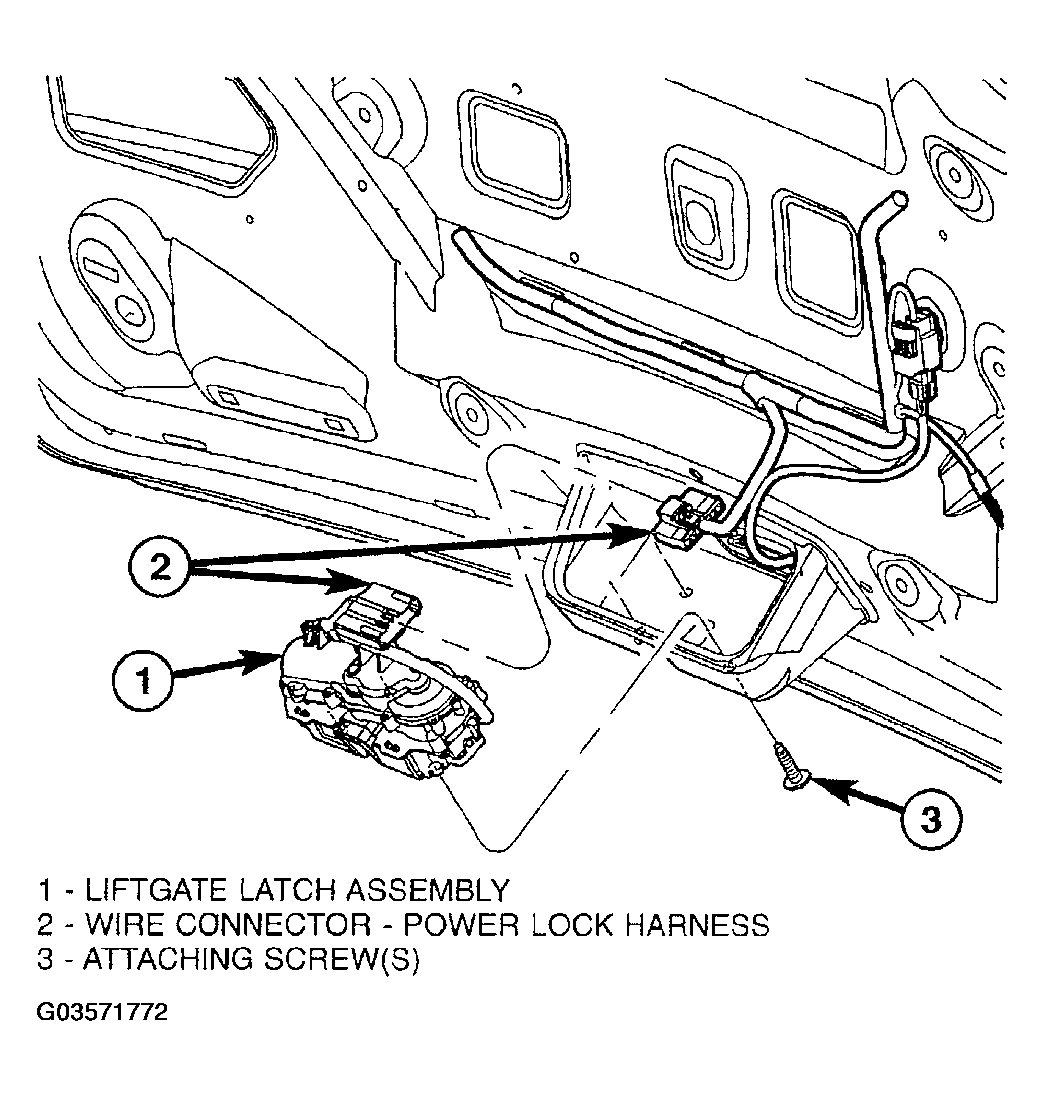 2

1

3

1 - LIFTGATE LATCH ASSEMBLY
2 - WIRE CONNECTOR - POWER LOCK HARNESS
3 - ATTACHING SCREW(S)

G03571772