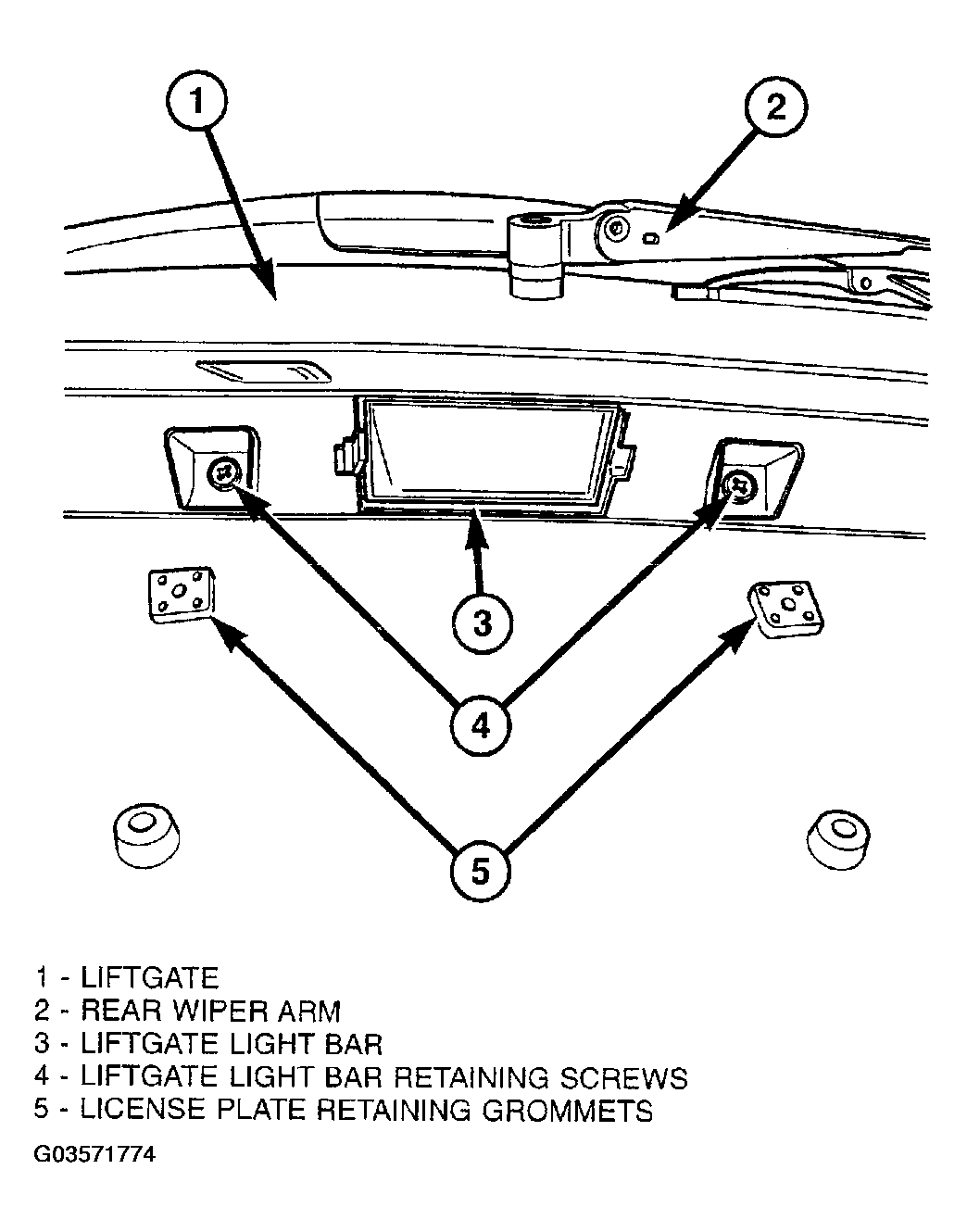 1
2
3
4
5

1 - LIFTGATE
2 - REAR WIPER ARM
3 - LIFTGATE LIGHT BAR
4 - LIFTGATE LIGHT BAR RETAINING SCREWS
5 - LICENSE PLATE RETAINING GROMMETS

G03571774