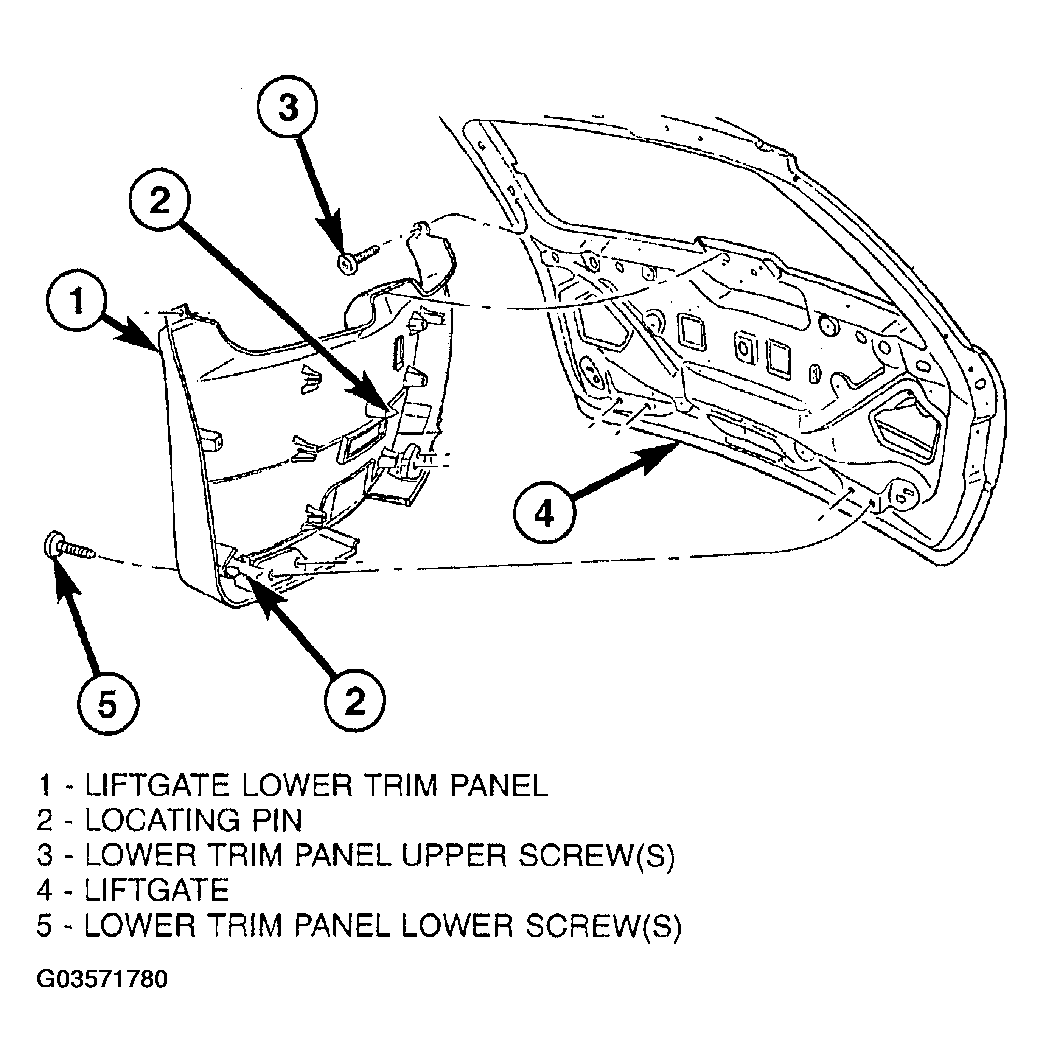 3

2

1

4

5

2

1 - LIFTGATE LOWER TRIM PANEL
2 - LOCATING PIN
3 - LOWER TRIM PANEL UPPER SCREW(S)
4 - LIFTGATE
5 - LOWER TRIM PANEL LOWER SCREW(S)

G03571780