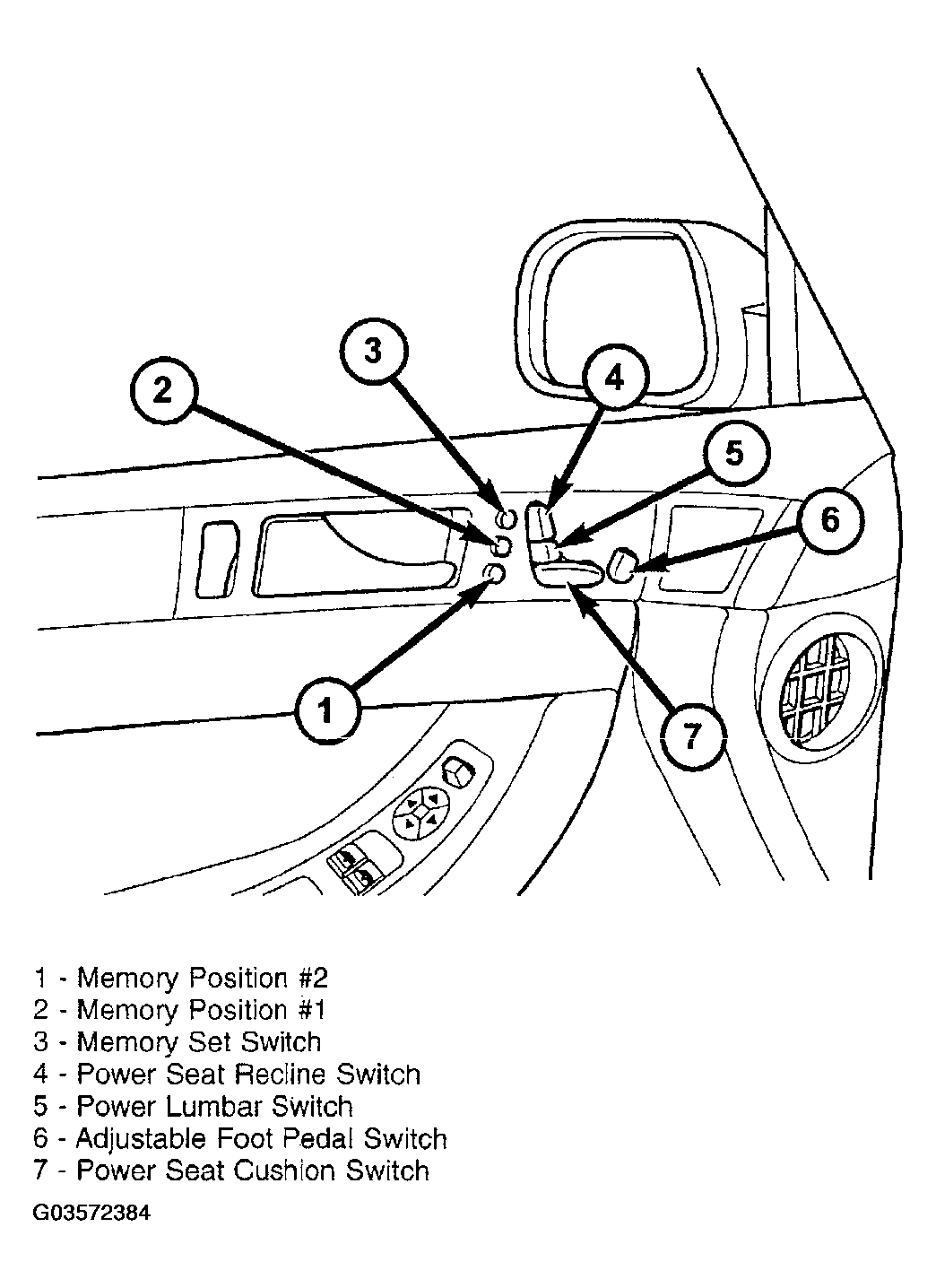 3
2
4
5
6
1
7

1 - Memory Position #2
2 - Memory Position #1
3 - Memory Set Switch
4 - Power Seat Recline Switch
5 - Power Lumbar Switch
6 - Adjustable Foot Pedal Switch
7 - Power Seat Cushion Switch

G03572384