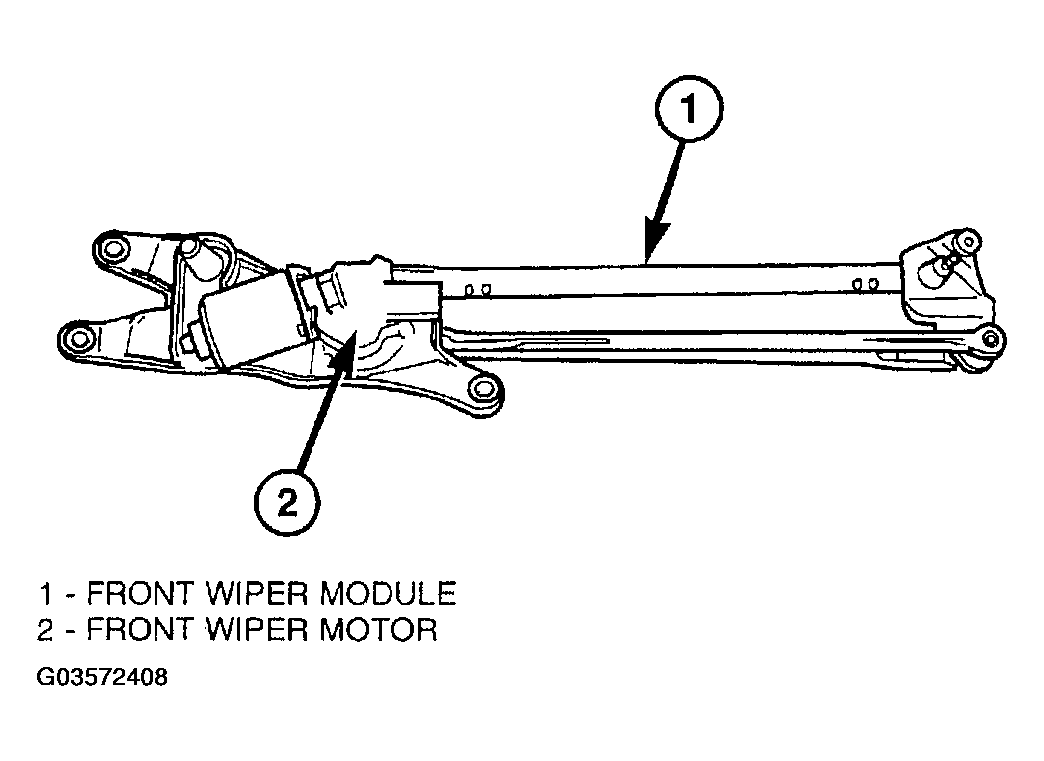 1

2

1 - FRONT WIPER MODULE
2 - FRONT WIPER MOTOR

G03572408