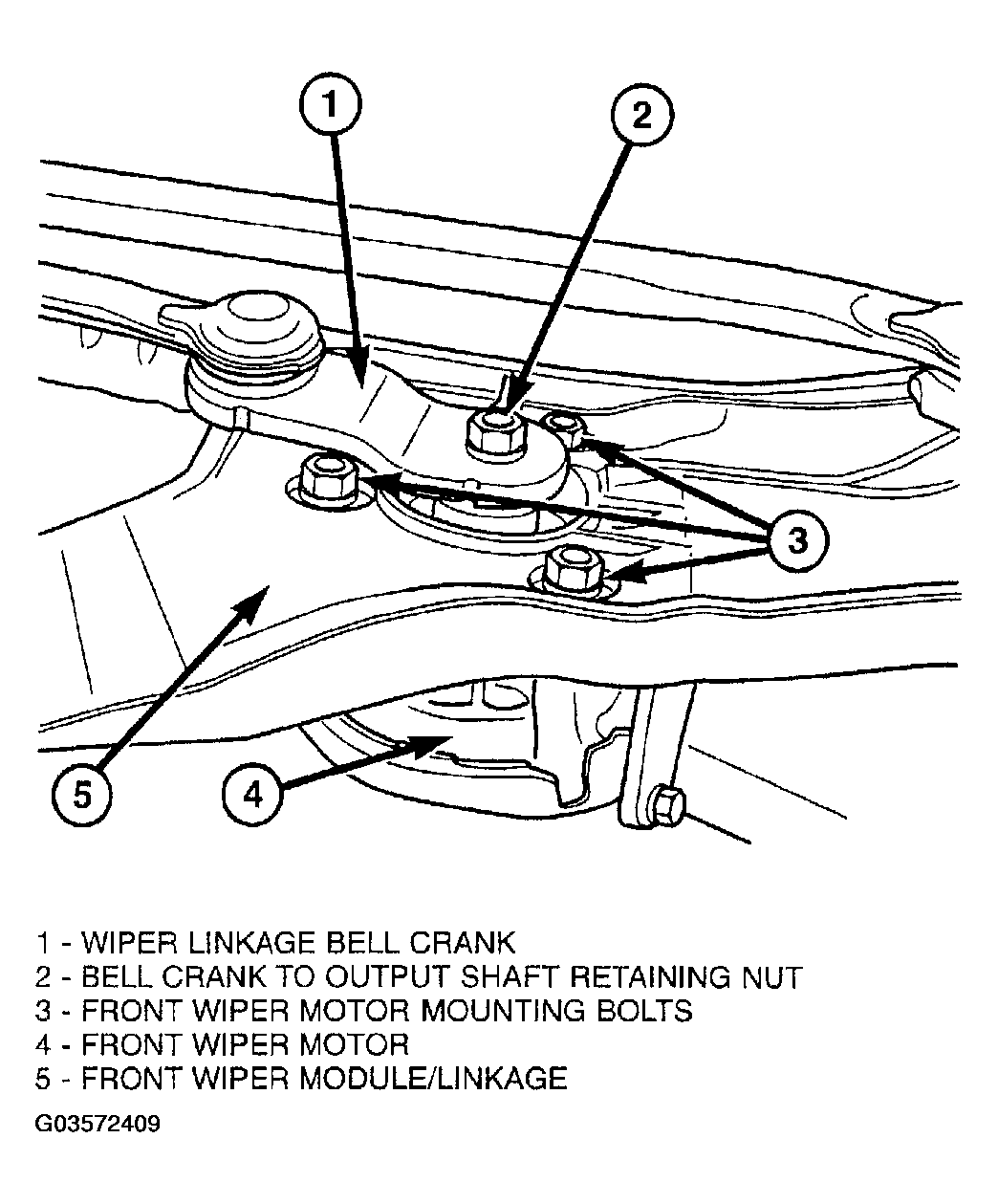 1

2

3

5

4

1 - WIPER LINKAGE BELL CRANK
2 - BELL CRANK TO OUTPUT SHAFT RETAINING NUT
3 - FRONT WIPER MOTOR MOUNTING BOLTS
4 - FRONT WIPER MOTOR
5 - FRONT WIPER MODULE/LINKAGE

G03572409