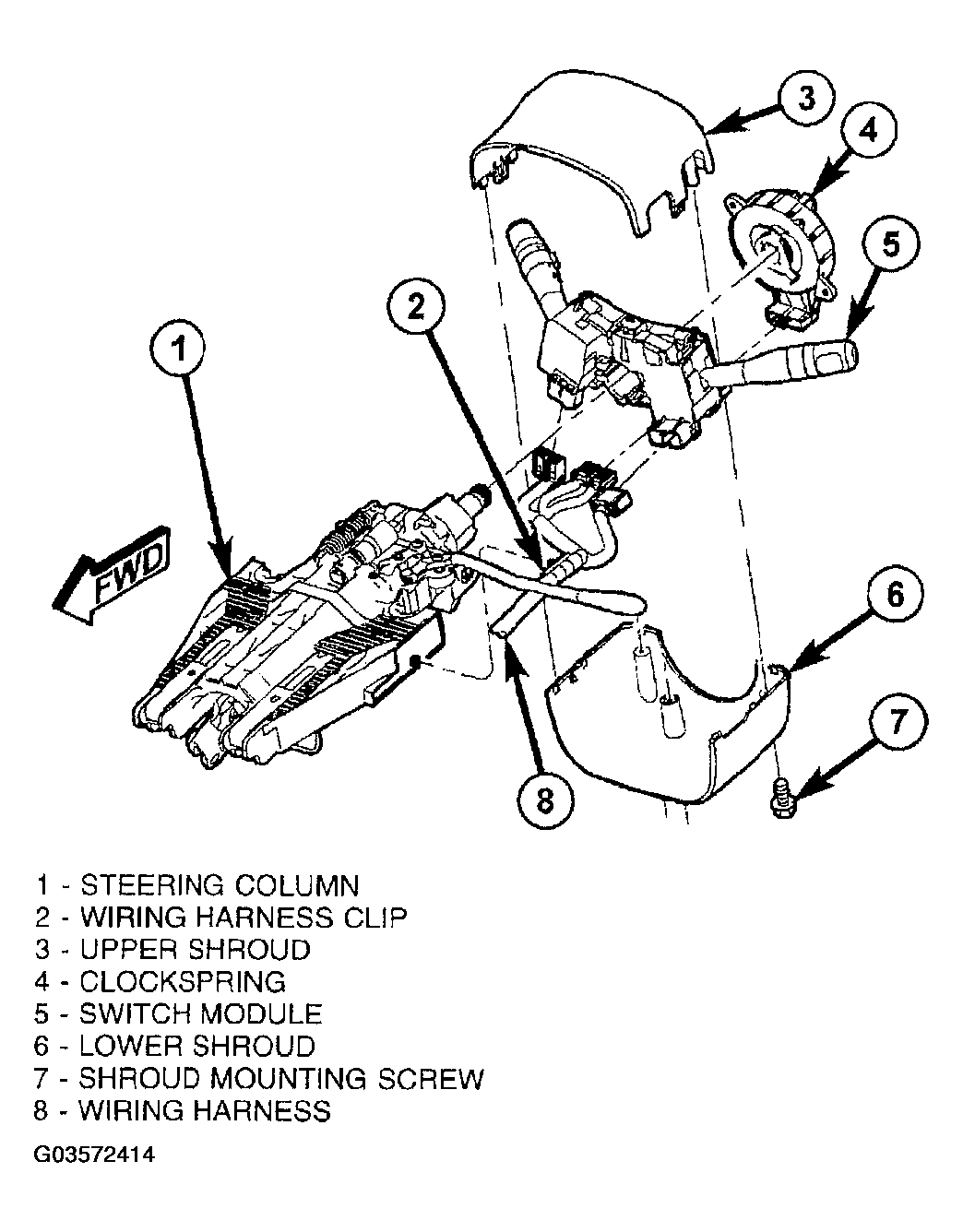 3
4
5
2
1
FWD
6
7
8

1 - STEERING COLUMN
2 - WIRING HARNESS CLIP
3 - UPPER SHROUD
4 - CLOCKSPRING
5 - SWITCH MODULE
6 - LOWER SHROUD
7 - SHROUD MOUNTING SCREW
8 - WIRING HARNESS

G03572414