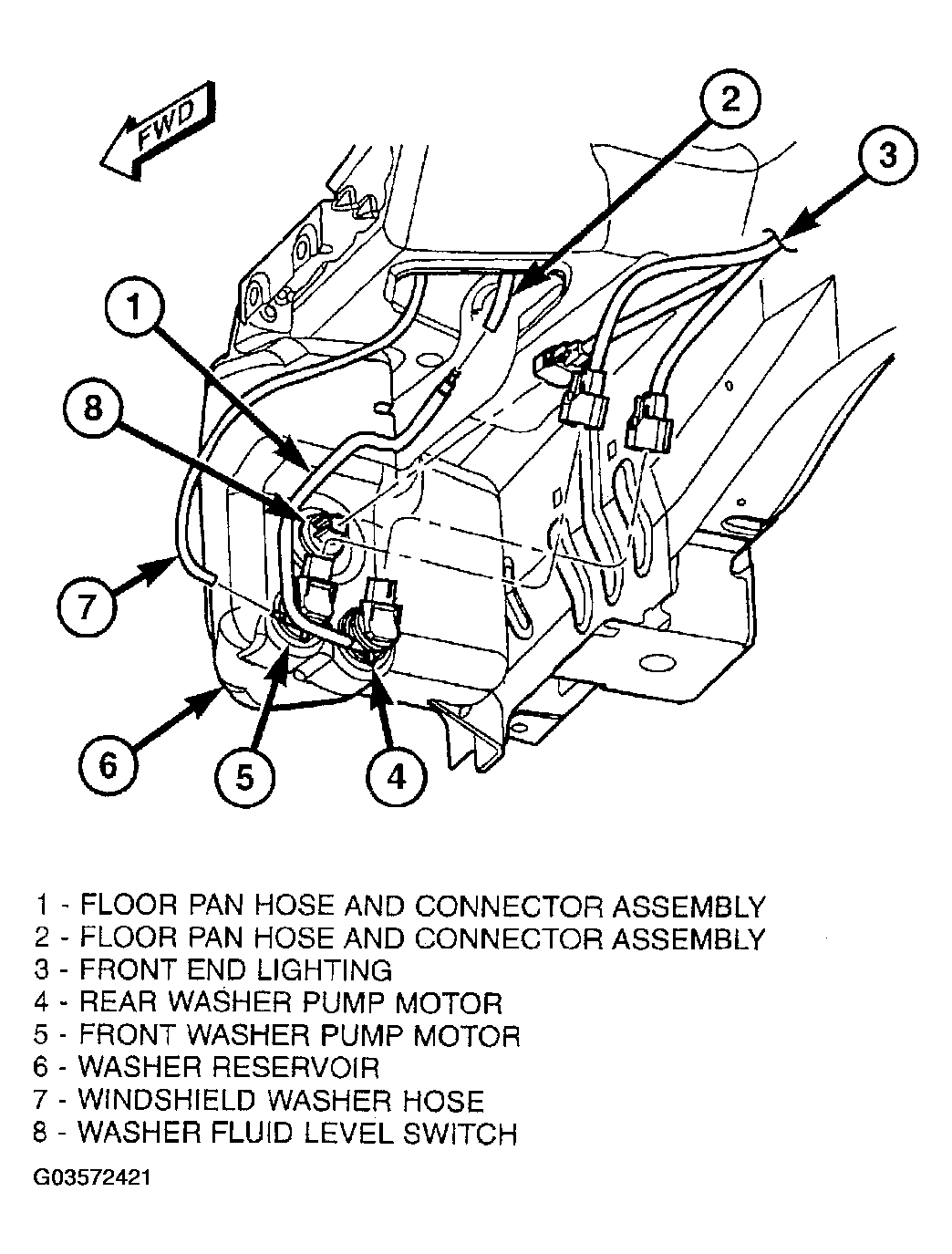 FWD

2

3

1

8

7

6

5

4

1 - FLOOR PAN HOSE AND CONNECTOR ASSEMBLY
2 - FLOOR PAN HOSE AND CONNECTOR ASSEMBLY
3 - FRONT END LIGHTING
4 - REAR WASHER PUMP MOTOR
5 - FRONT WASHER PUMP MOTOR
6 - WASHER RESERVOIR
7 - WINDSHIELD WASHER HOSE
8 - WASHER FLUID LEVEL SWITCH

G03572421