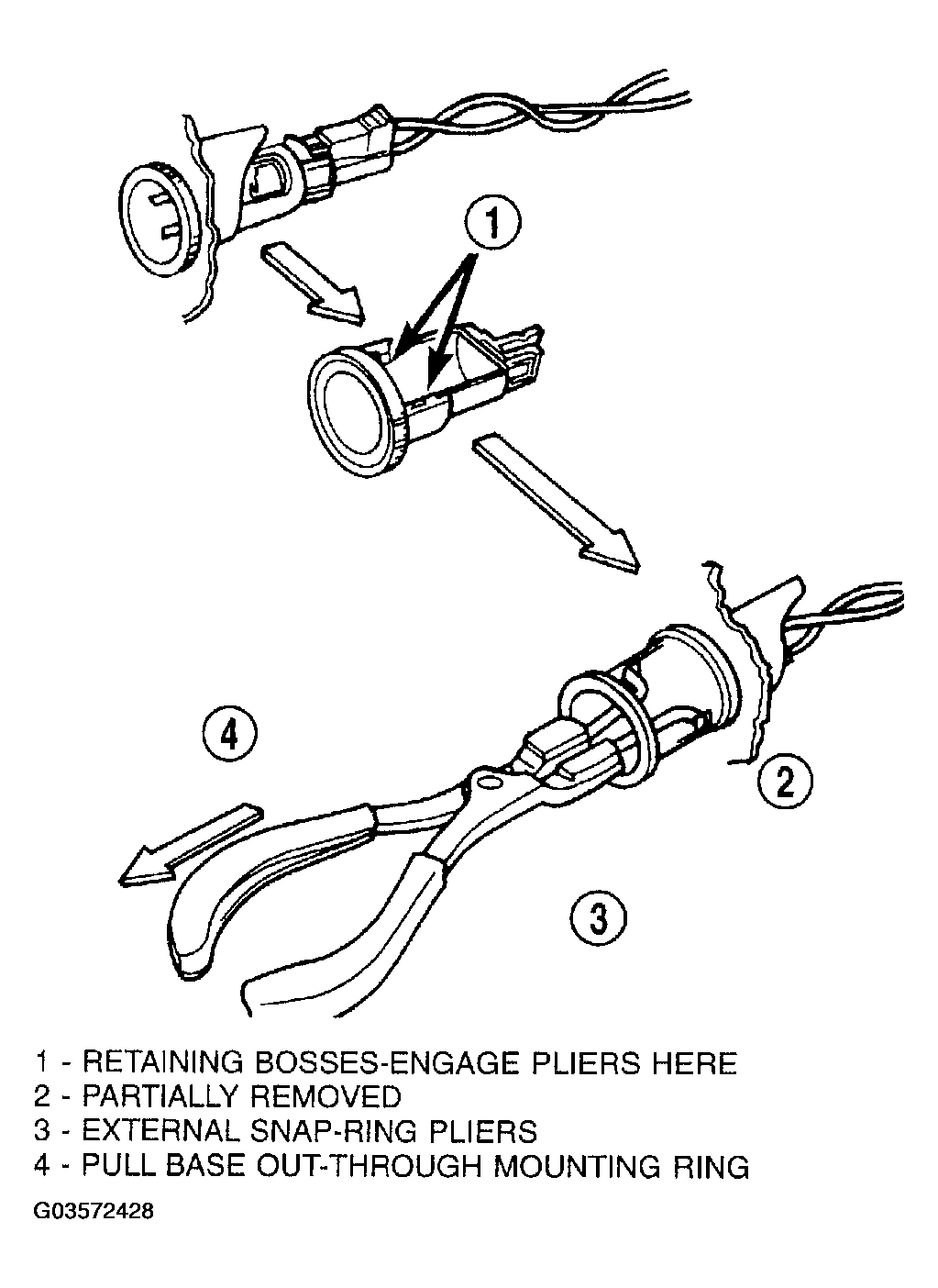 1

4

2

3

1 - RETAINING BOSSES-ENGAGE PLIERS HERE
2 - PARTIALLY REMOVED
3 - EXTERNAL SNAP-RING PLIERS
4 - PULL BASE OUT-THROUGH MOUNTING RING

G03572428