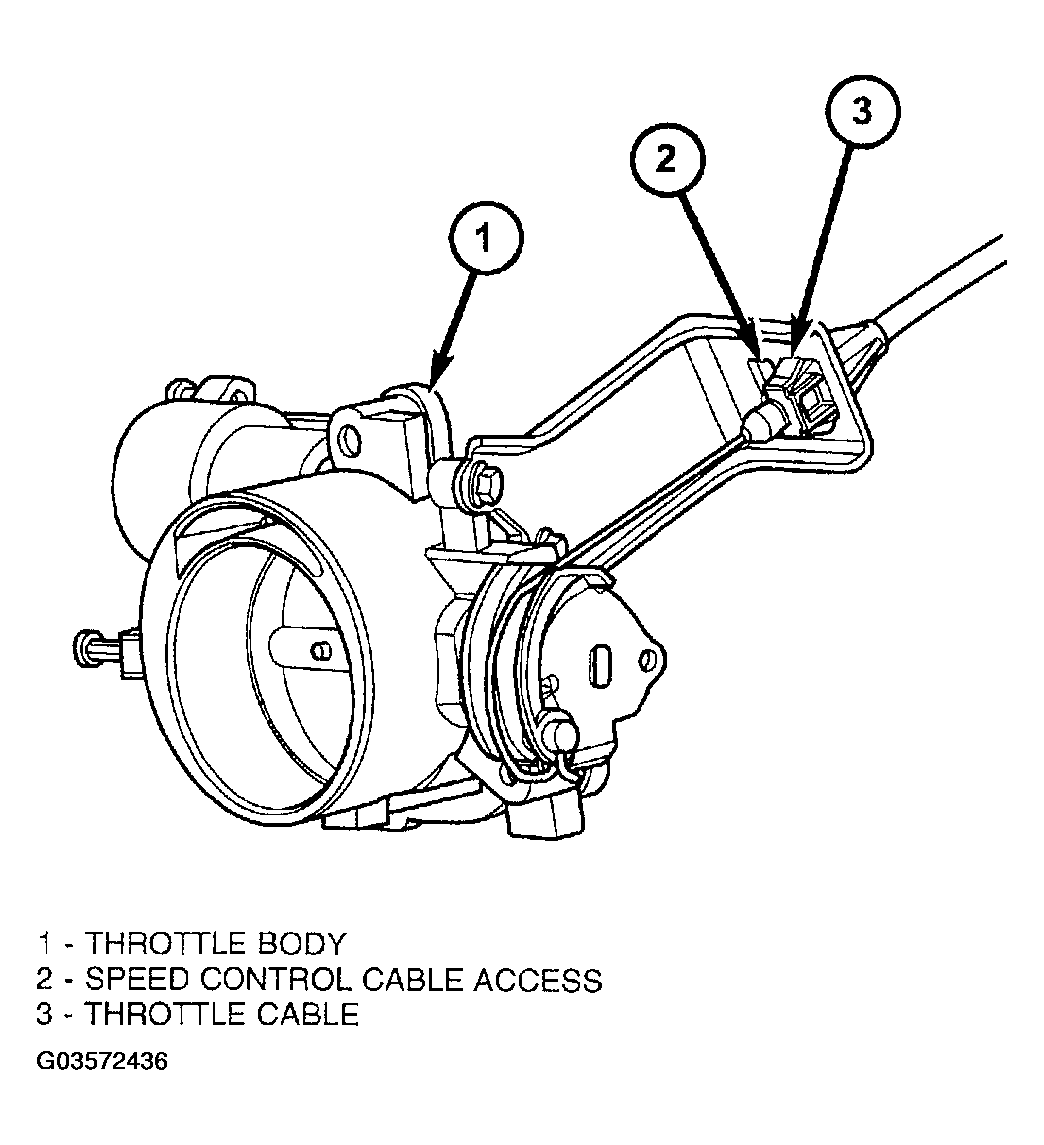 1

2

3

1 - THROTTLE BODY
2 - SPEED CONTROL CABLE ACCESS
3 - THROTTLE CABLE

G03572436