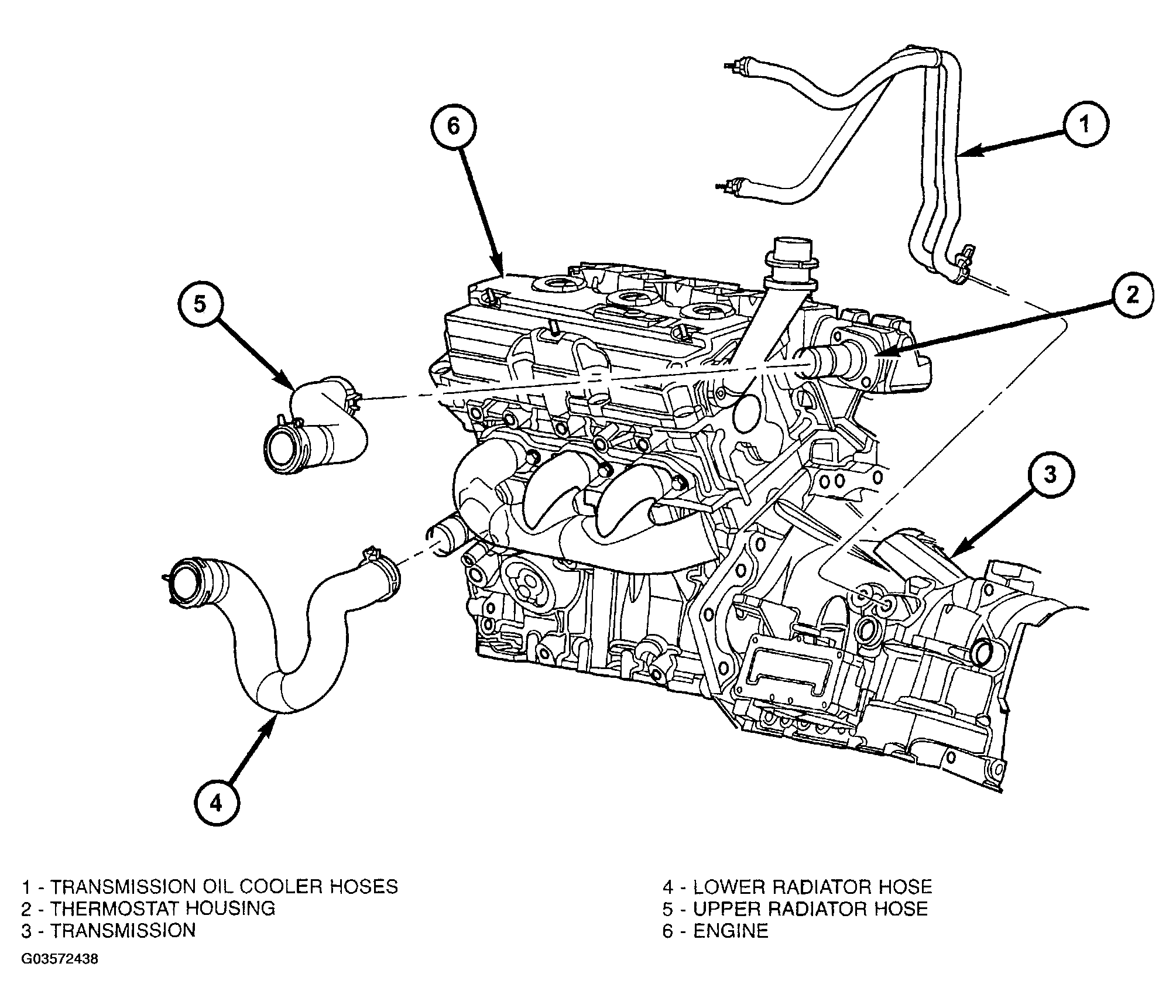 6

1

5

2

3

4

1 - TRANSMISSION OIL COOLER HOSES
2 - THERMOSTAT HOUSING
3 - TRANSMISSION

4 - LOWER RADIATOR HOSE
5 - UPPER RADIATOR HOSE
6 - ENGINE

G03572438