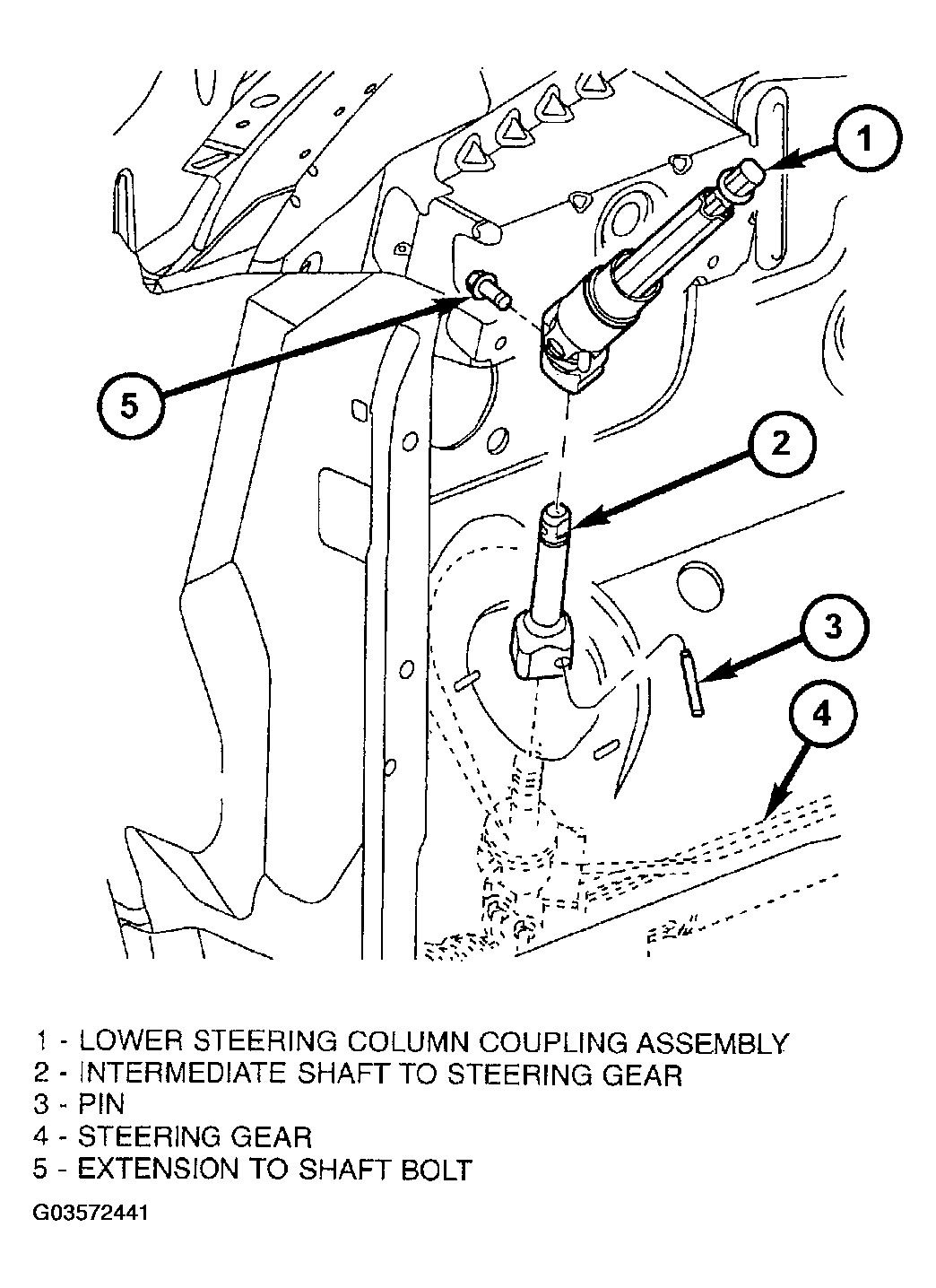 1
5
2
3
4

1 - LOWER STEERING COLUMN COUPLING ASSEMBLY
2 - INTERMEDIATE SHAFT TO STEERING GEAR
3 - PIN
4 - STEERING GEAR
5 - EXTENSION TO SHAFT BOLT

G03572441