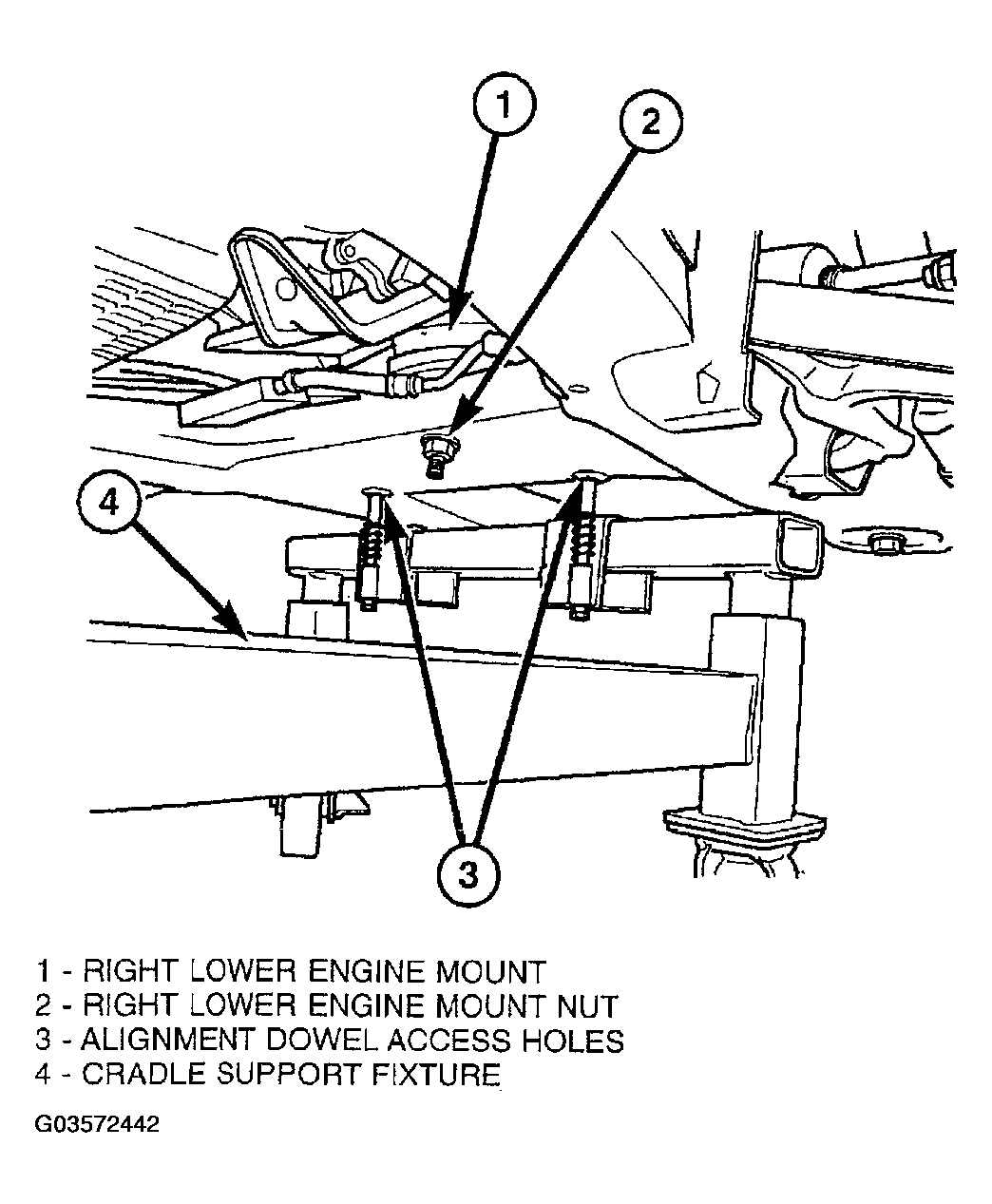 1

2

4

3

1 - RIGHT LOWER ENGINE MOUNT
2 - RIGHT LOWER ENGINE MOUNT NUT
3 - ALIGNMENT DOWEL ACCESS HOLES
4 - CRADLE SUPPORT FIXTURE

G03572442