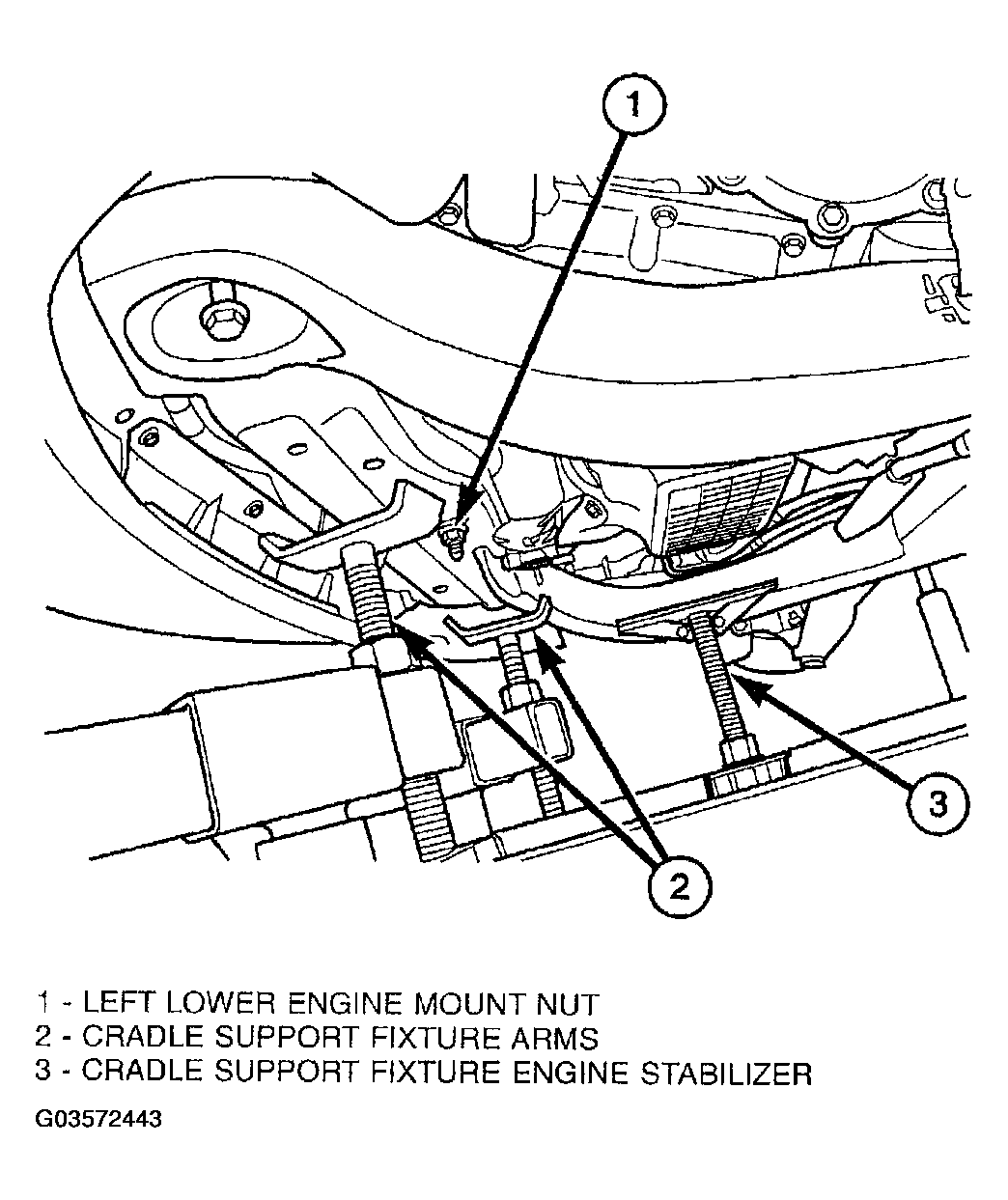 1

3

2

1 - LEFT LOWER ENGINE MOUNT NUT
2 - CRADLE SUPPORT FIXTURE ARMS
3 - CRADLE SUPPORT FIXTURE ENGINE STABILIZER

G03572443