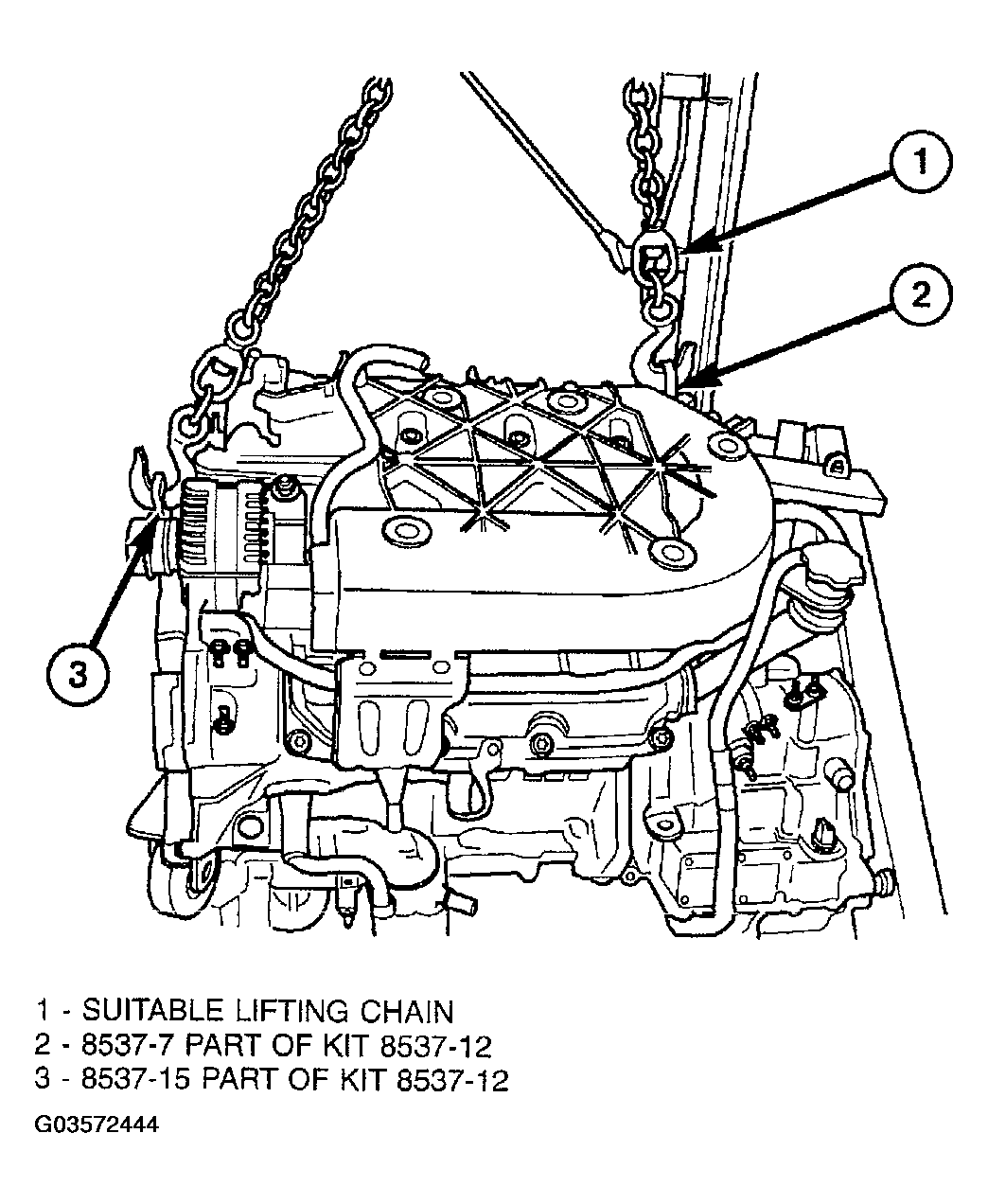 1

2

3

1 - SUITABLE LIFTING CHAIN
2 - 8537-7 PART OF KIT 8537-12
3 - 8537-15 PART OF KIT 8537-12

G03572444