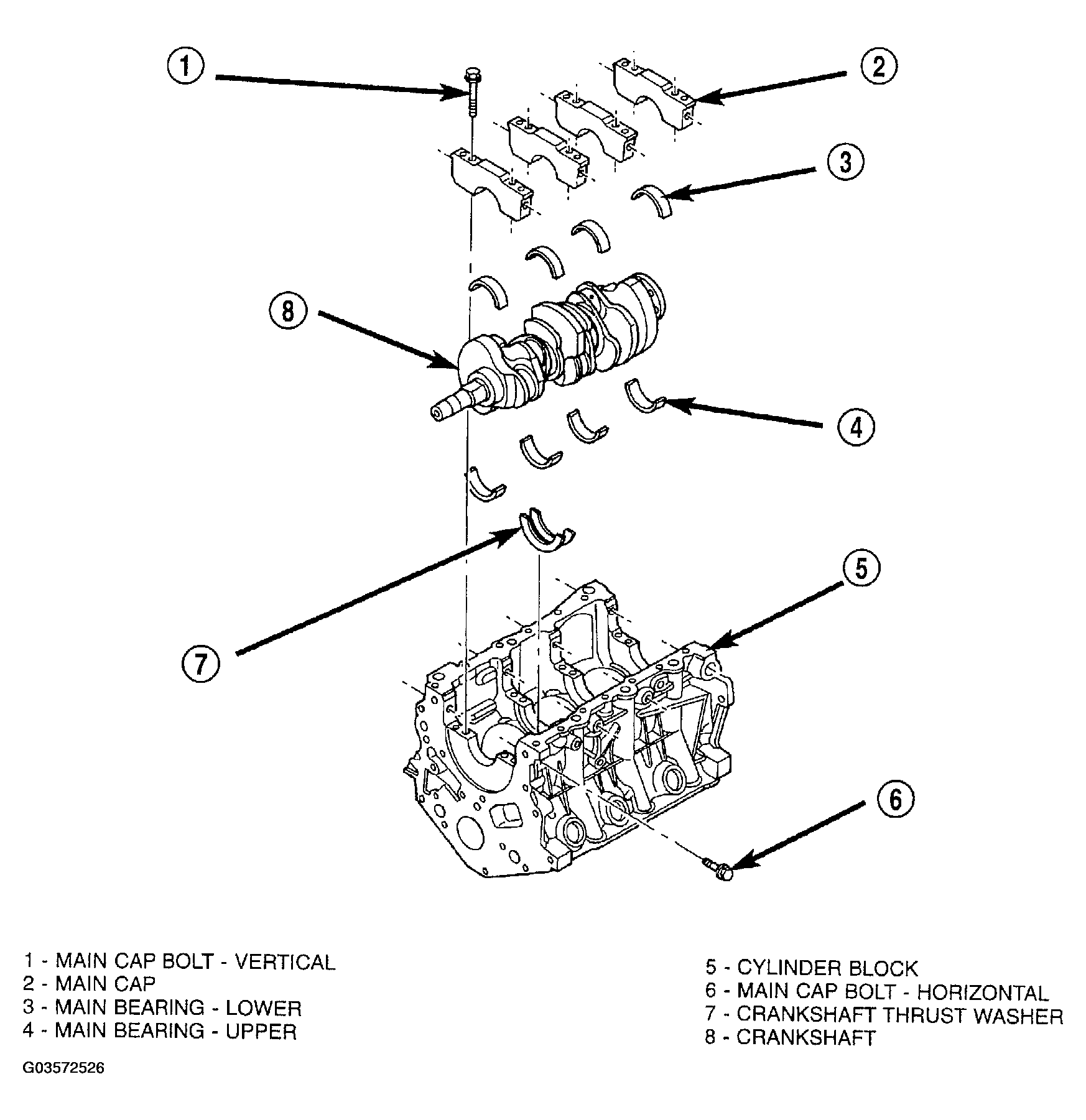 1
2
3
8
4
5
7
6

1 - MAIN CAP BOLT - VERTICAL
2 - MAIN CAP
3 - MAIN BEARING - LOWER
4 - MAIN BEARING - UPPER

5 - CYLINDER BLOCK
6 - MAIN CAP BOLT - HORIZONTAL
7 - CRANKSHAFT THRUST WASHER
8 - CRANKSHAFT

G03572526