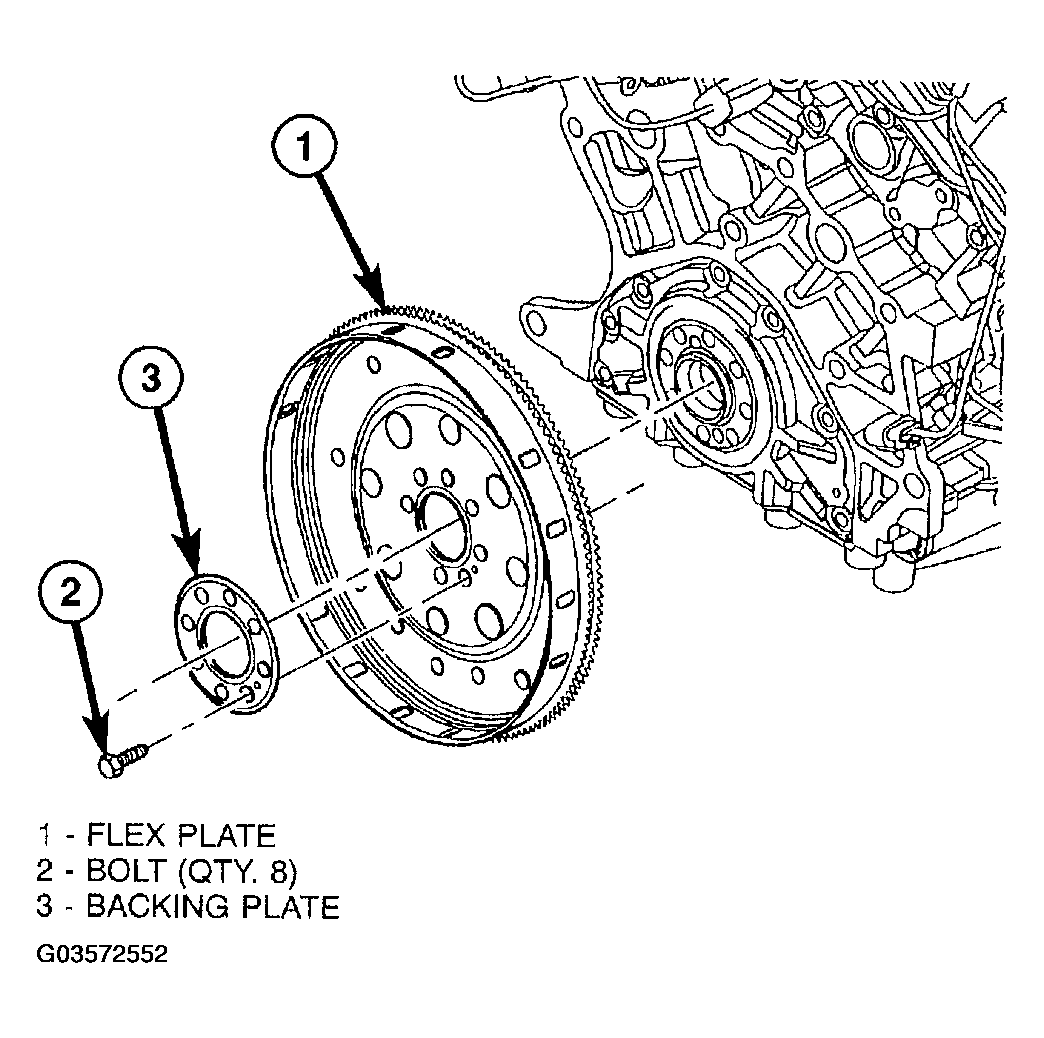 1

3

2

1 - FLEX PLATE
2 - BOLT (QTY. 8)
3 - BACKING PLATE

G03572552