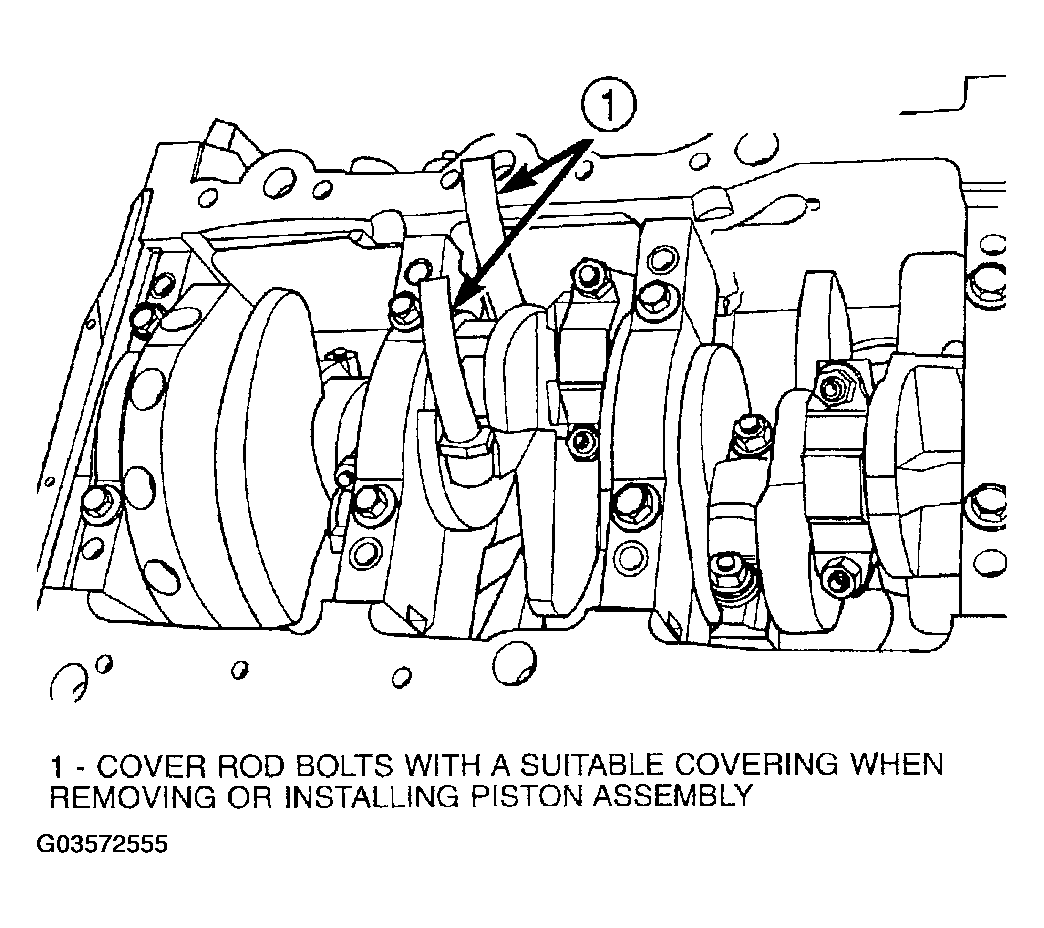 1

1 - COVER ROD BOLTS WITH A SUITABLE COVERING WHEN REMOVING OR INSTALLING PISTON ASSEMBLY

G03572555