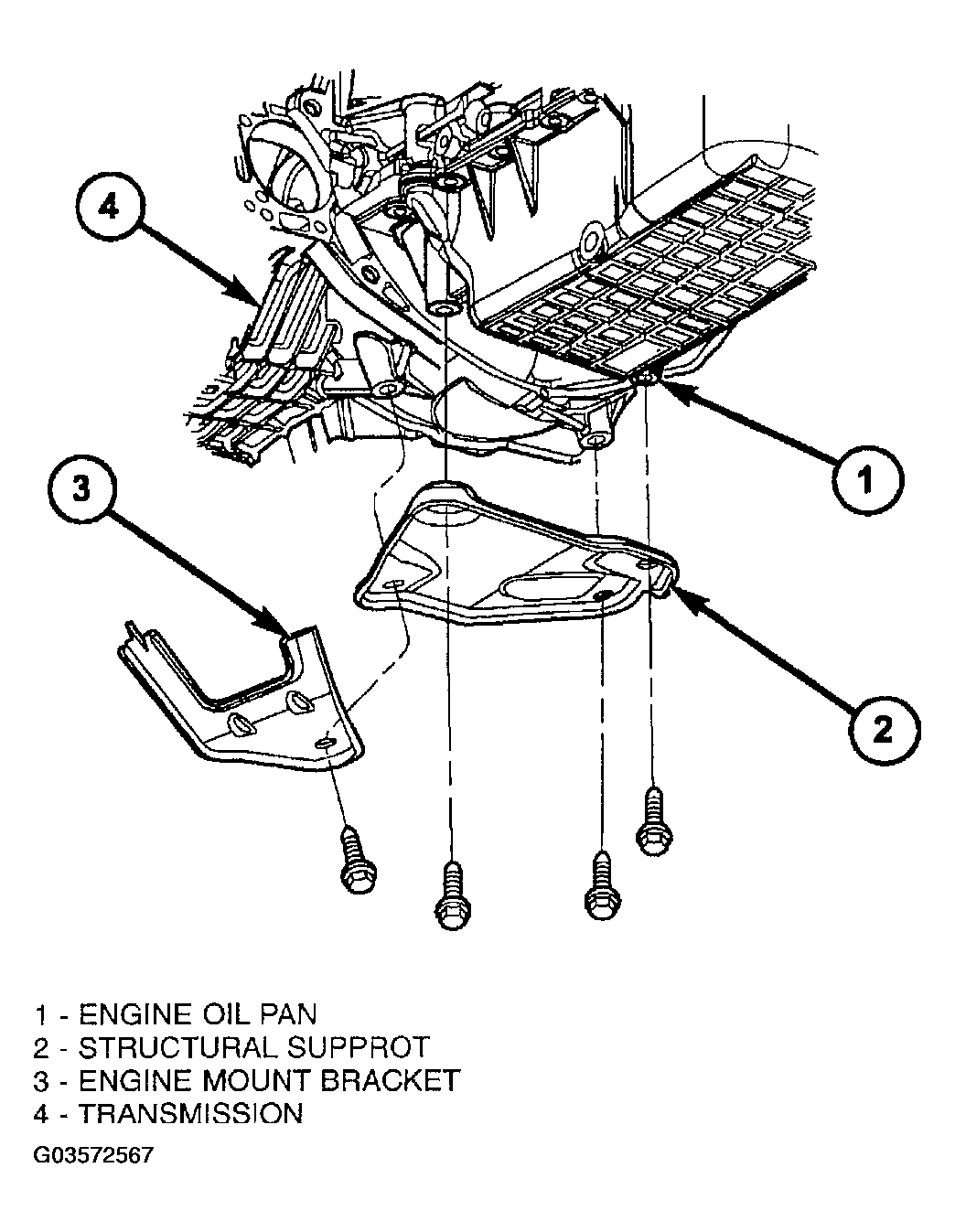 4

1

3

2

1 - ENGINE OIL PAN
2 - STRUCTURAL SUPPROT
3 - ENGINE MOUNT BRACKET
4 - TRANSMISSION

G03572567