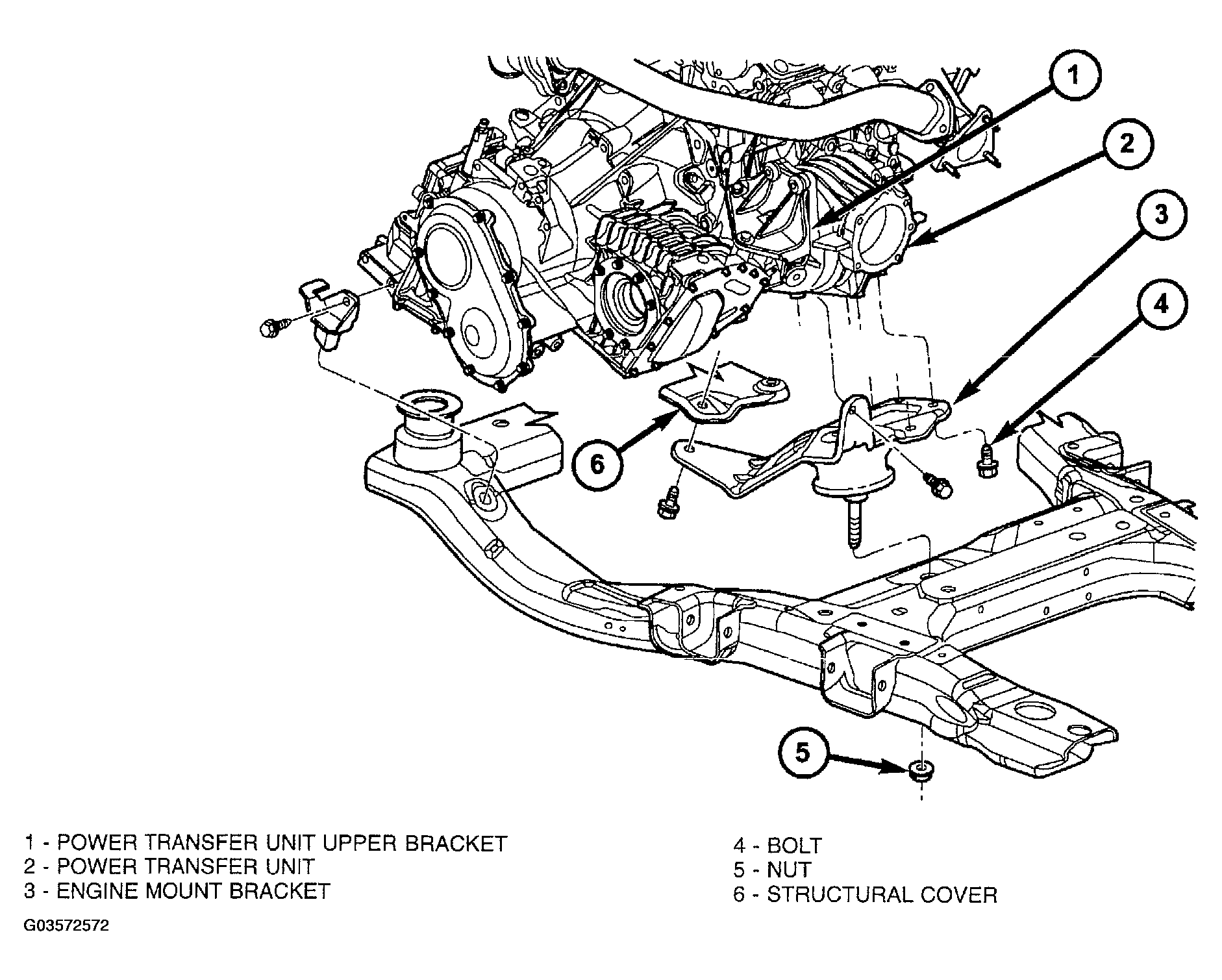 1

2

3

4

6

5

1 - POWER TRANSFER UNIT UPPER BRACKET
2 - POWER TRANSFER UNIT
3 - ENGINE MOUNT BRACKET

4 - BOLT
5 - NUT
6 - STRUCTURAL COVER

G03572572