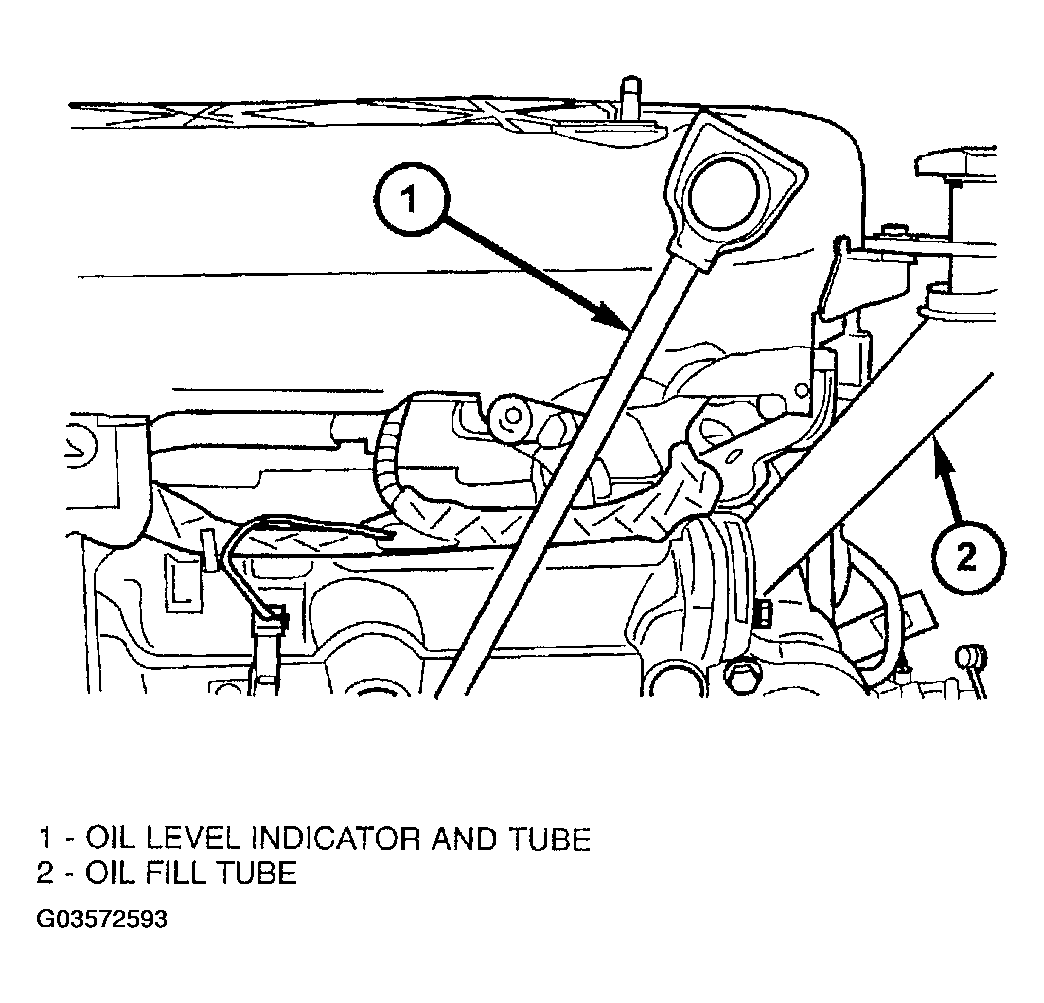 1

2

1 - OIL LEVEL INDICATOR AND TUBE
2 - OIL FILL TUBE

G03572593